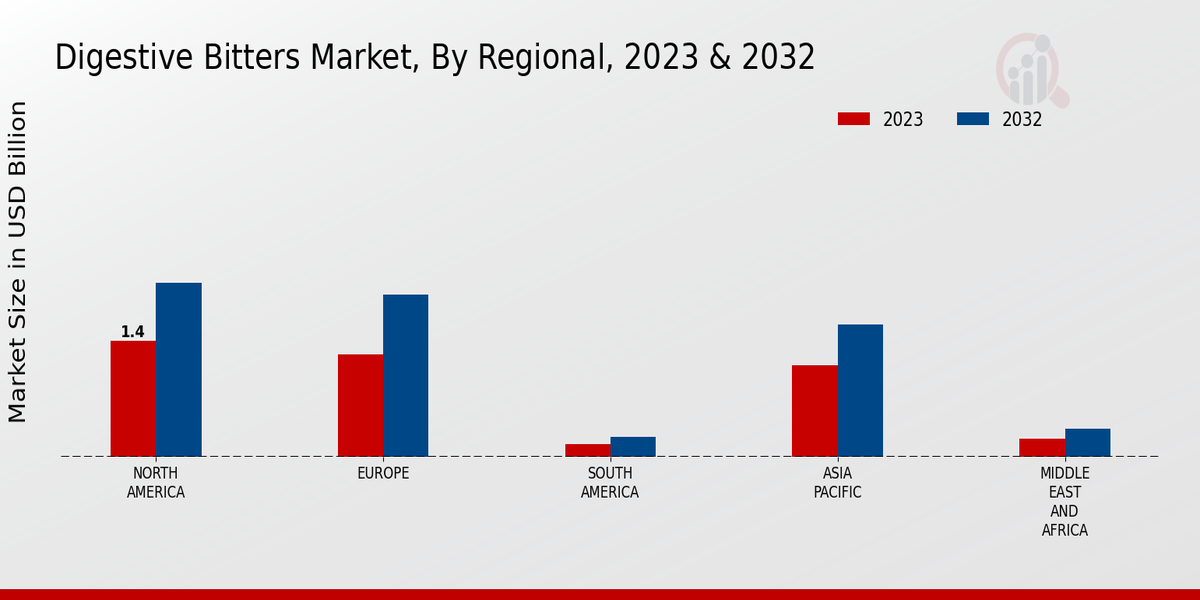 Digestive Bitters Market, By Regional, 2023 & 2032

2023
2032

Market Size in USD Billion

1.4

NORTH AMERICA
EUROPE
SOUTH AMERICA
ASIA PACIFIC
MIDDLE EAST AND AFRICA