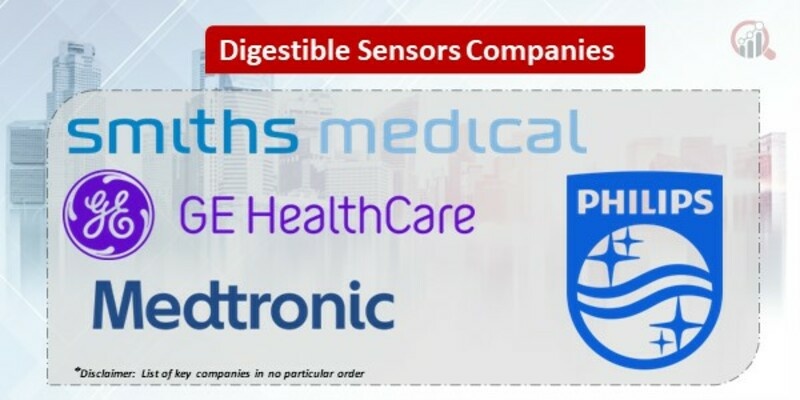 Digestible Sensors Companies

smiths medical

GE

GE HealthCare

PHILIPS

Medtronic

*Disclaimer: List of key companies in no particular order