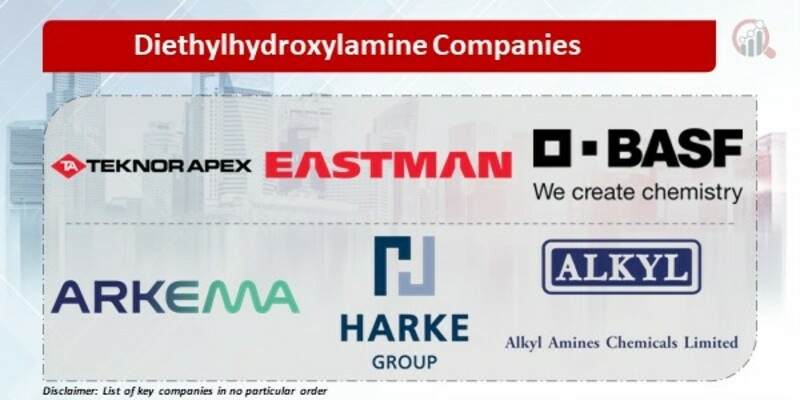 Diethylhydroxylamine Companies

TA TEKNOR APEX

EASTMAN

BASF

We create chemistry

ARKEMA

HARKE

GROUP

ALKYL

Alkyl Amines Chemicals Limited

Disclaimer: List of key companies in no particular order