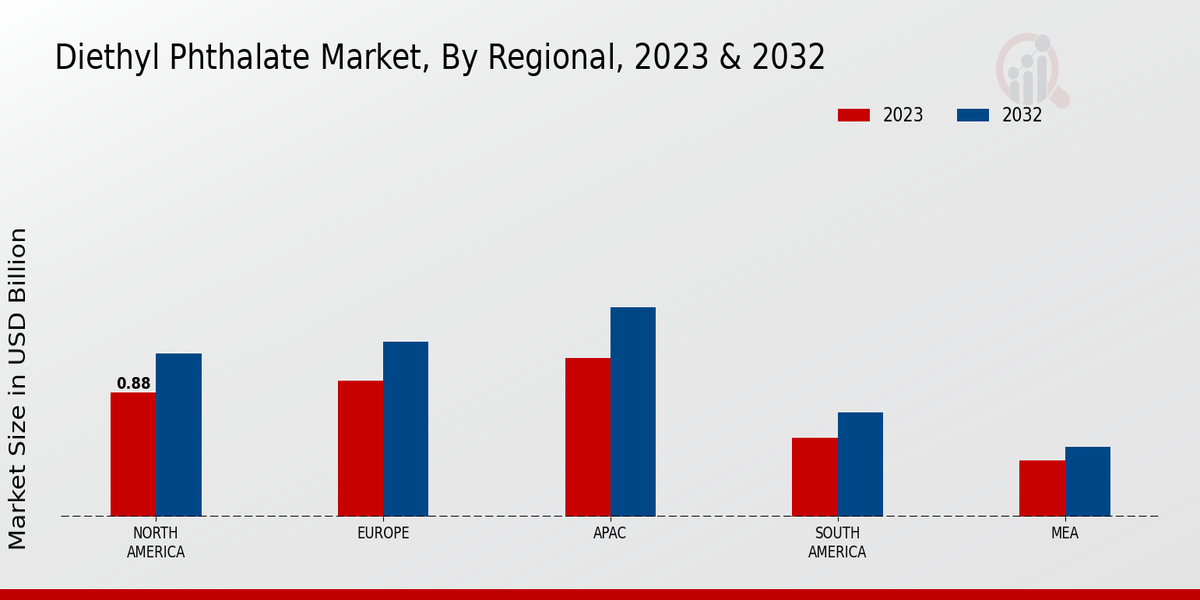 Diethyl Phthalate Market, By Regional, 2023 & 2032

2023
2032

Market Size in USD Billion

0.88

NORTH AMERICA
EUROPE
APAC
SOUTH AMERICA
MEA