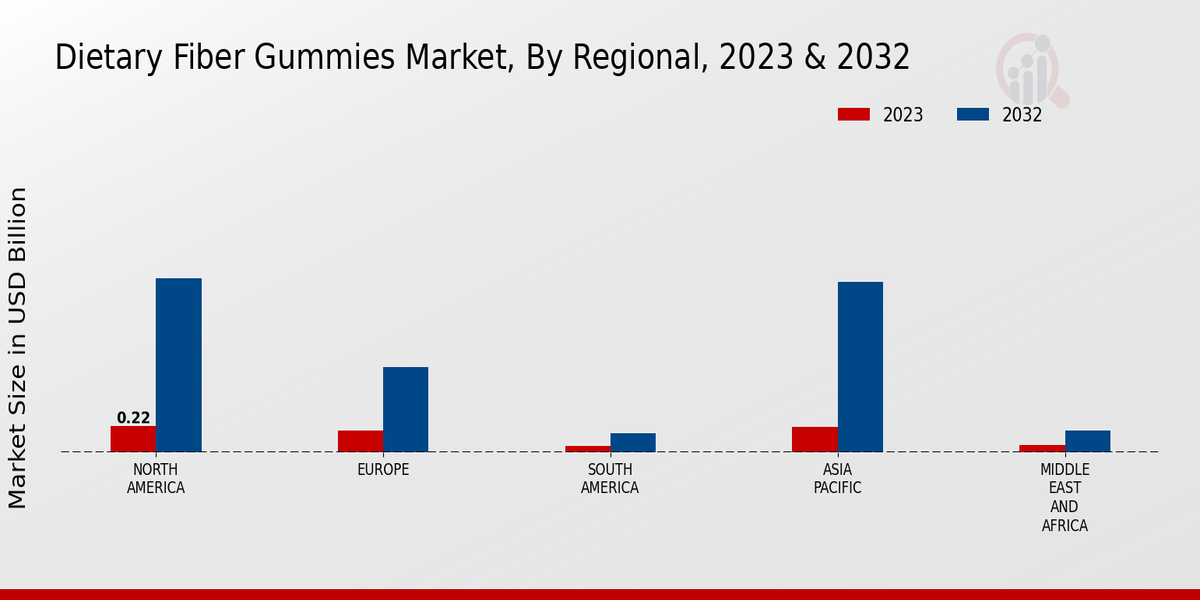 Dietary Fiber Gummies Market, By Regional, 2023 & 2032

2023
2032

Market Size in USD Billion

0.22

NORTH AMERICA
EUROPE
SOUTH AMERICA
ASIA PACIFIC
MIDDLE EAST AND AFRICA