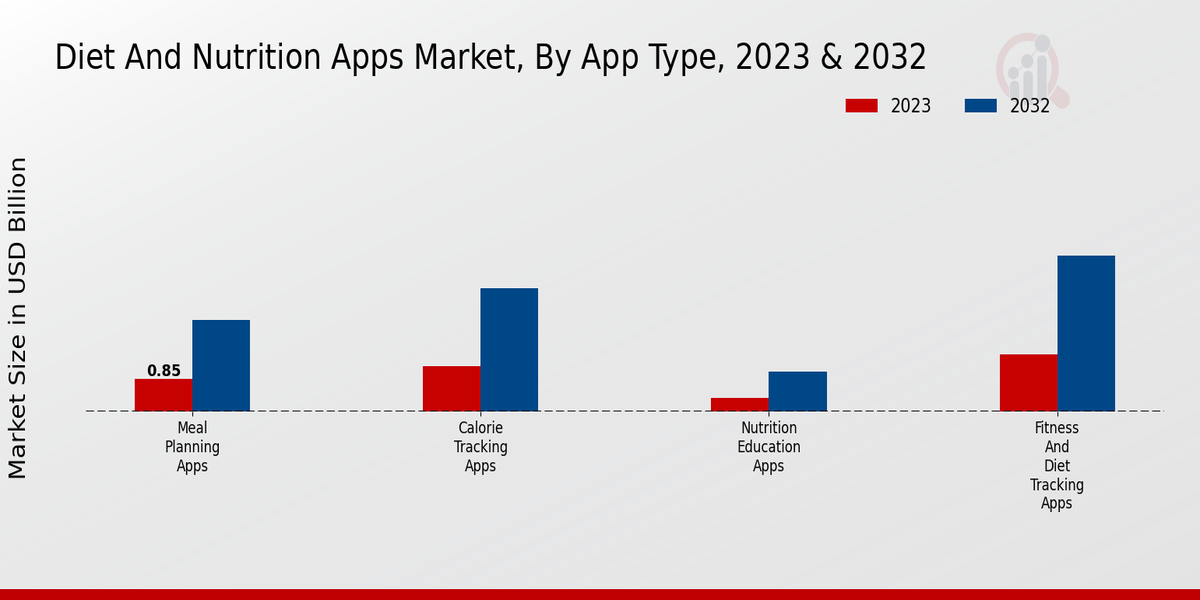 Diet And Nutrition Apps Market, By App Type, 2023 & 2032

2023
2032

Market Size in USD Billion

0.85

Meal Planning Apps

Calorie Tracking Apps

Nutrition Education Apps

Fitness And Diet Tracking Apps