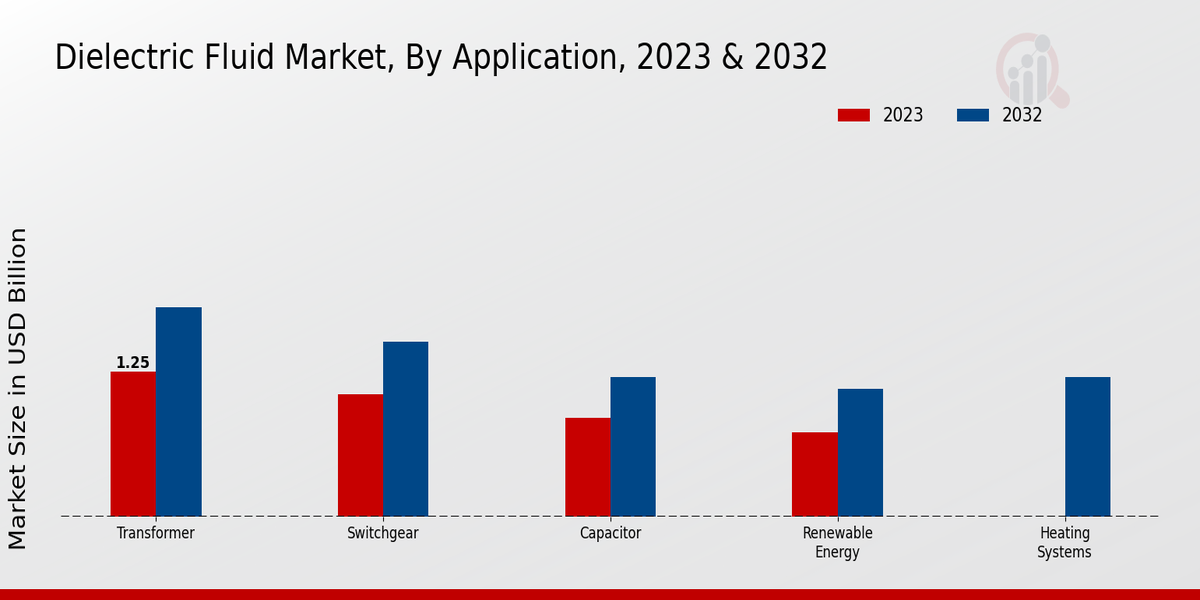 Dielectric Fluid Market, By Application, 2023 & 2032

2023
2032

Market Size in USD Billion

1.25

Transformer
Switchgear
Capacitor
Renewable Energy
Heating Systems