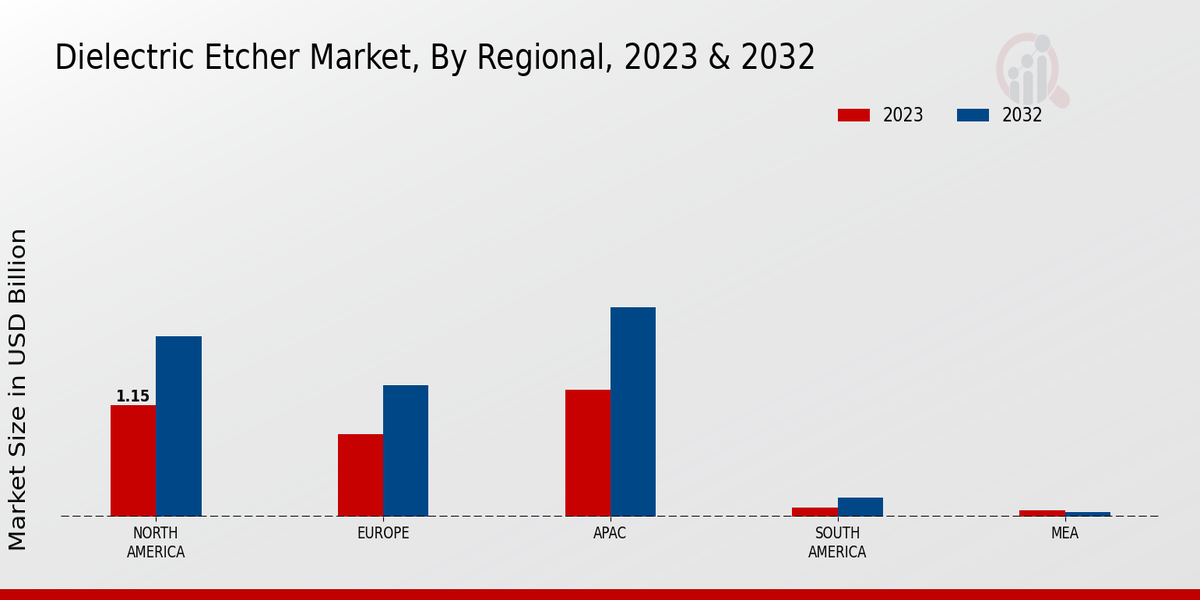 Dielectric Etcher Market, By Regional, 2023 & 2032

2023
2032

Market Size in USD Billion

1.15

NORTH AMERICA
EUROPE
APAC
SOUTH AMERICA
MEA