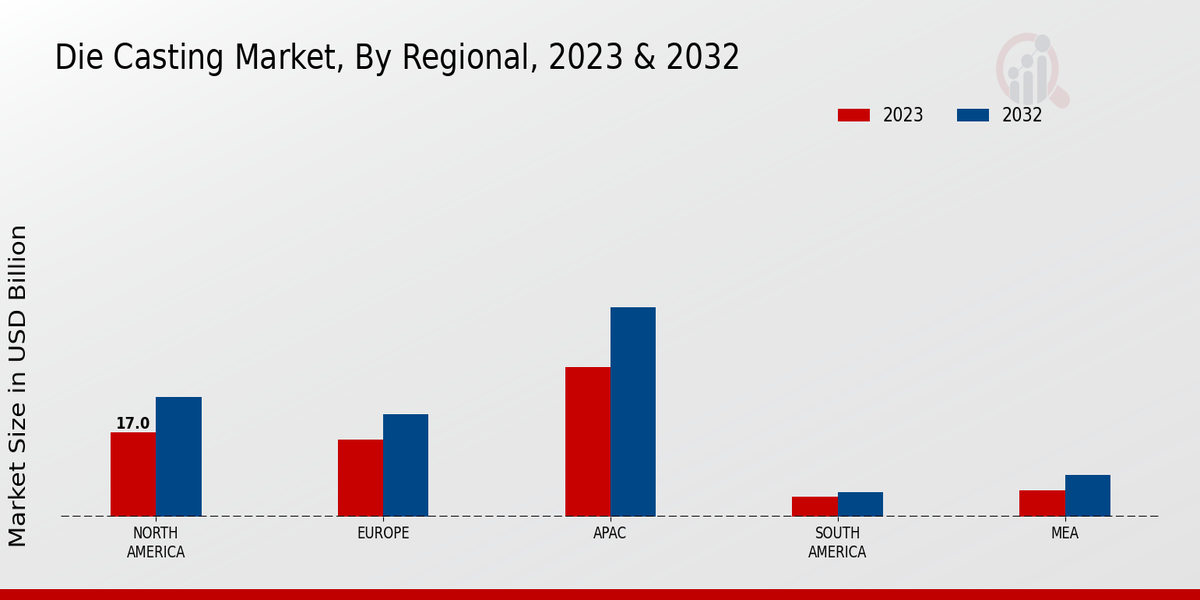 Die Casting Market, By Regional, 2023 & 2032

2023
2032

Market Size in USD Billion

17.0

NORTH AMERICA
EUROPE
APAC
SOUTH AMERICA
MEA