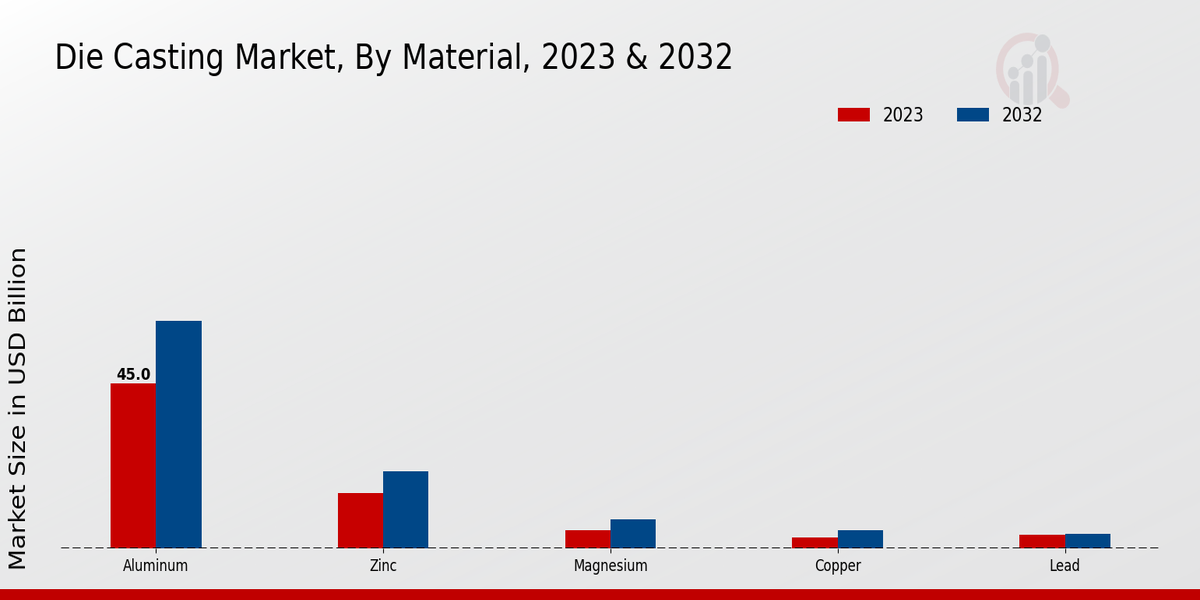 Die Casting Market, By Material, 2023 & 2032

2023 2032

Market Size in USD Billion

45.0

Aluminum
Zinc
Magnesium
Copper
Lead