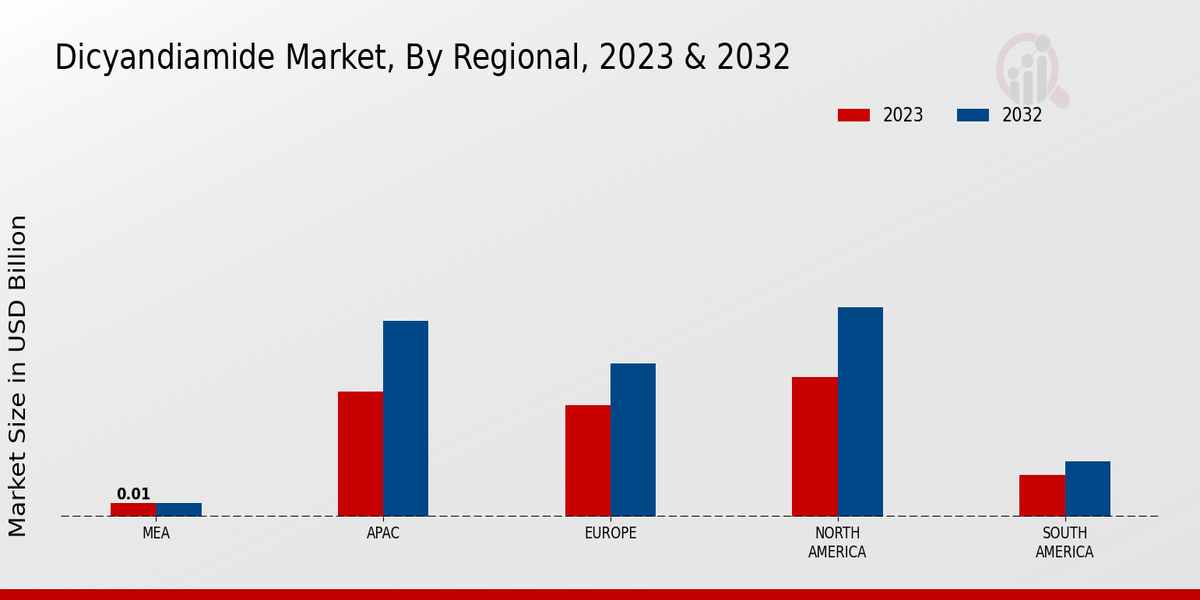 Dicyandiamide Market, By Regional, 2023 & 2032

2023
2032

Market Size in USD Billion

0.01

MEA
APAC
EUROPE
NORTH AMERICA
SOUTH AMERICA