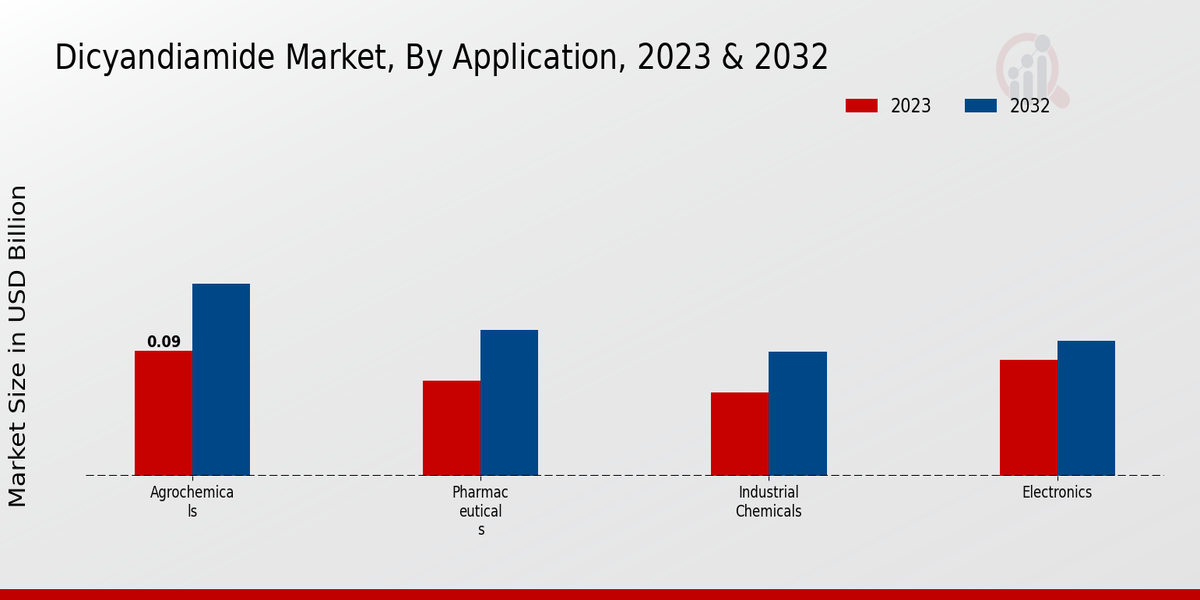 Dicyandiamide Market, By Application, 2023 & 2032

2023
2032

Market Size in USD Billion

0.09

Agrochemicals

Pharmaceuticals

Industrial Chemicals

Electronics