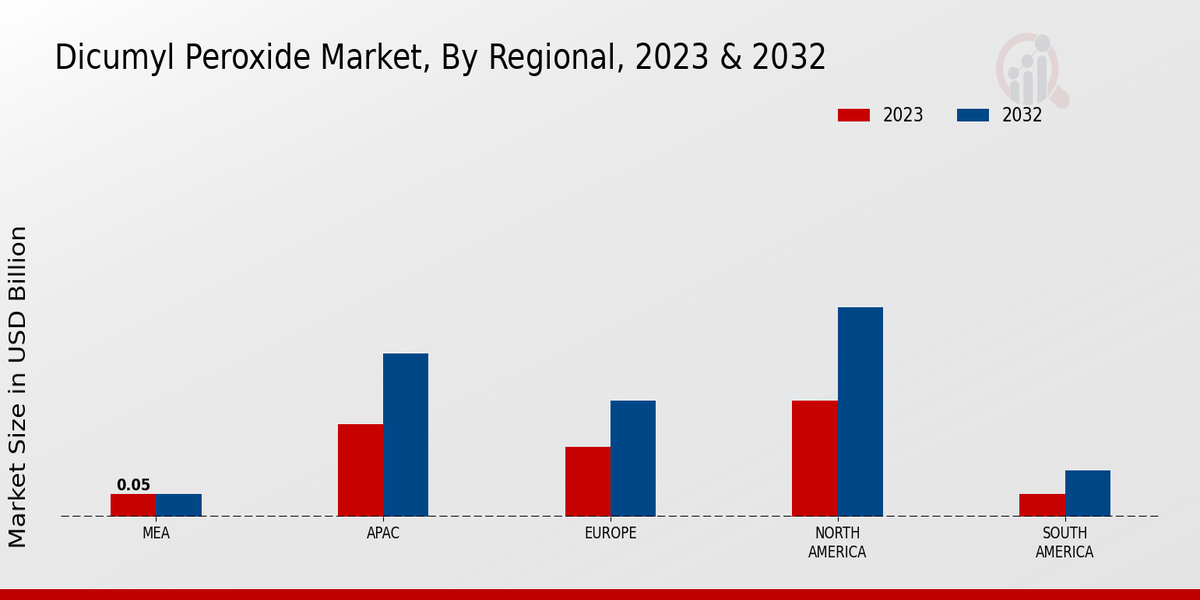 Dicumyl Peroxide Market, By Regional, 2023 & 2032

2023
2032

Market Size in USD Billion

0.05

MEA
APAC
EUROPE
NORTH AMERICA
SOUTH AMERICA