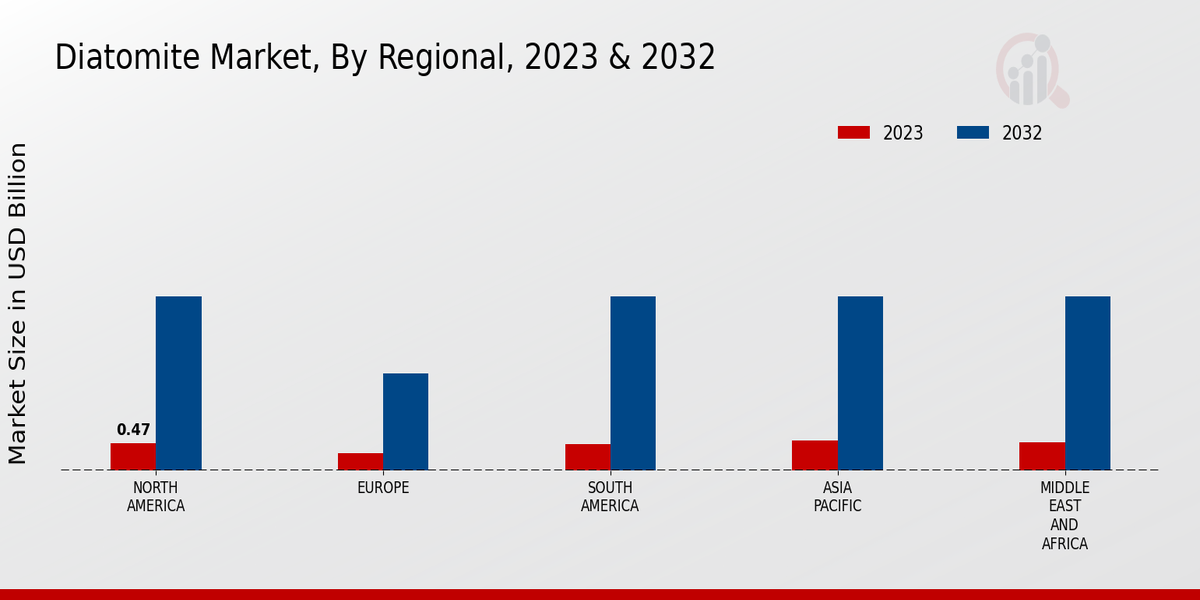 Diatomite Market, By Regional, 2023 & 2032

2023
2032

Market Size in USD Billion

0.47

NORTH AMERICA

EUROPE

SOUTH AMERICA

ASIA PACIFIC

MIDDLE EAST AND AFRICA