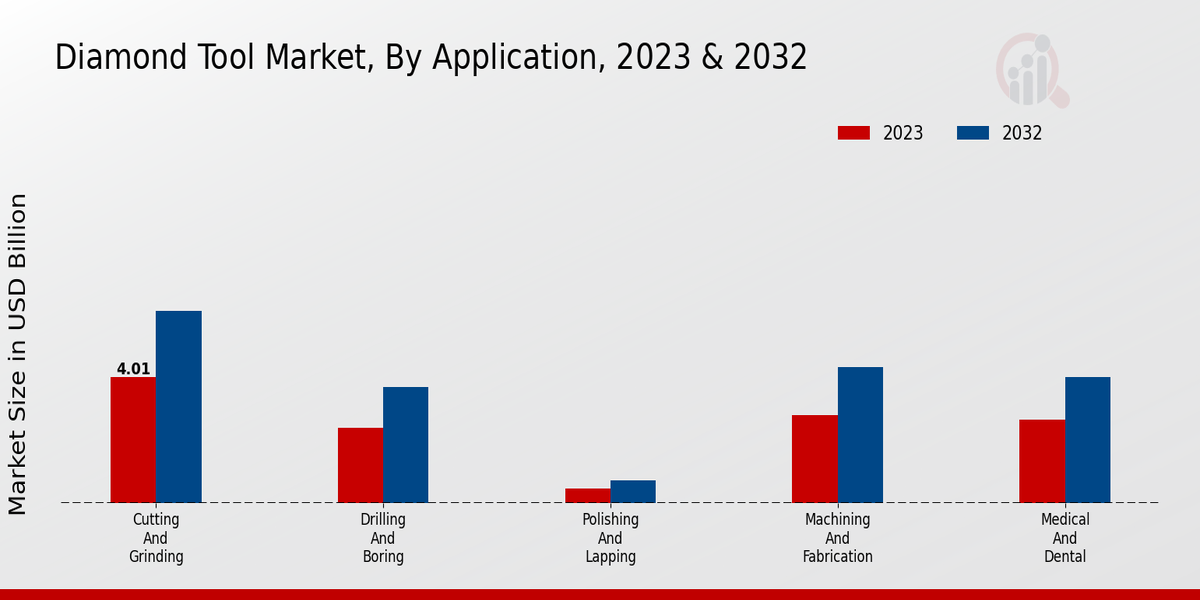 Diamond Tool Market, By Application, 2023 & 2032

2023
2032

Market Size in USD Billion

4.01

Cutting And Grinding

Drilling And Boring

Polishing And Lapping

Machining And Fabrication

Medical And Dental