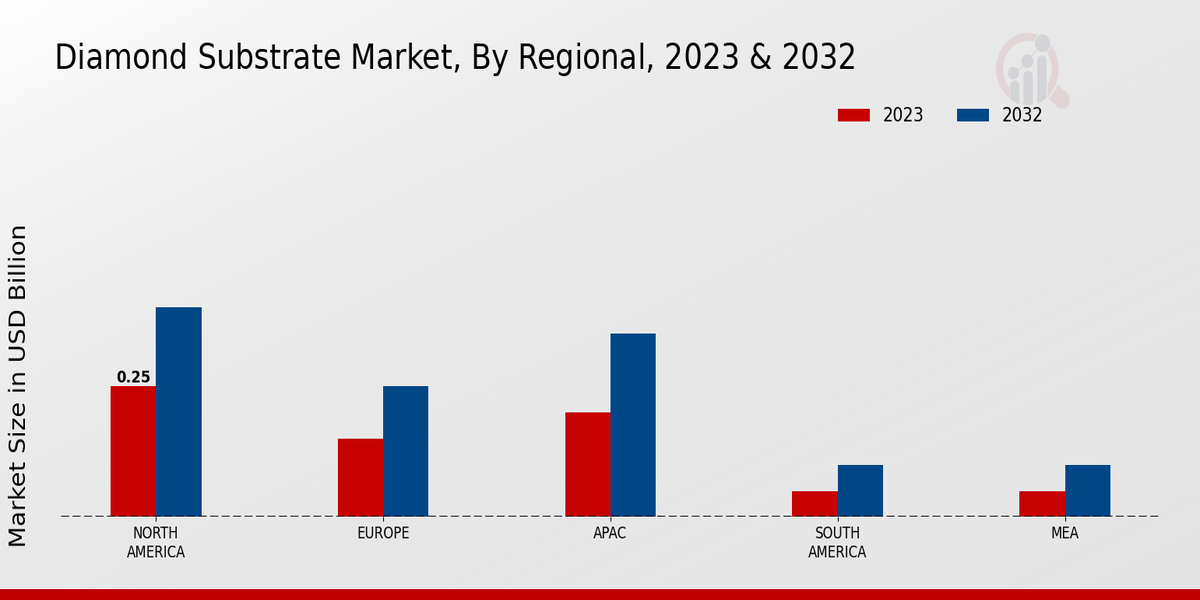 Diamond Substrate Market, By Regional, 2023 & 2032

2023
2032

Market Size in USD Billion

0.25

NORTH AMERICA
EUROPE
APAC
SOUTH AMERICA
MEA