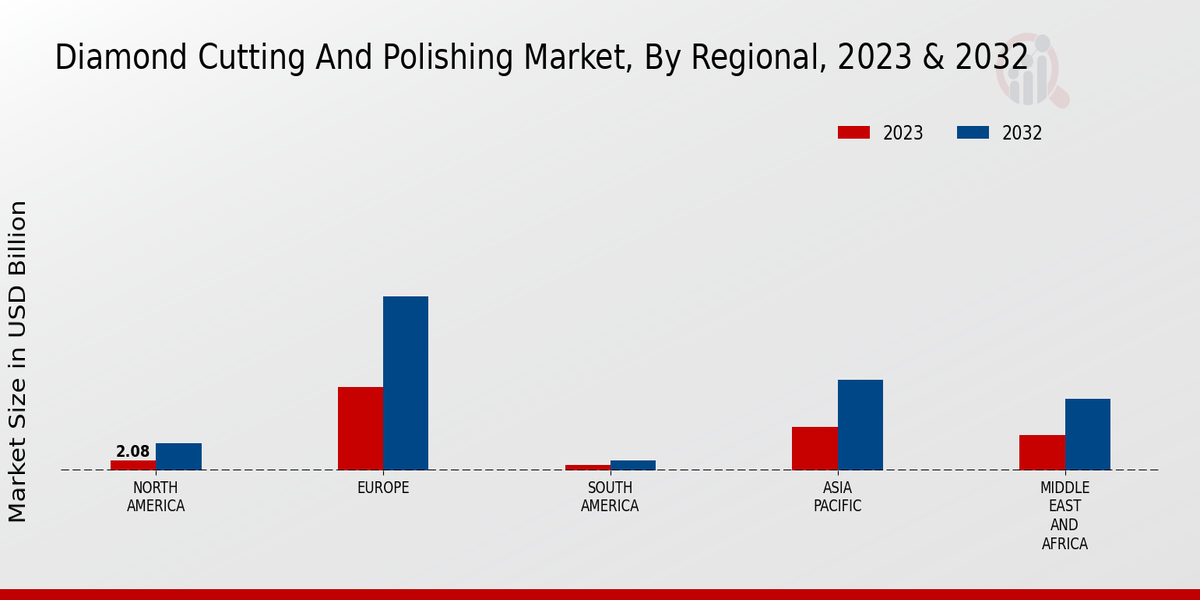 Diamond Cutting And Polishing Market, By Regional, 2023 & 2032

2023 2032

Market Size in USD Billion

2.08

NORTH AMERICA

EUROPE

SOUTH AMERICA

ASIA PACIFIC

MIDDLE EAST AND AFRICA