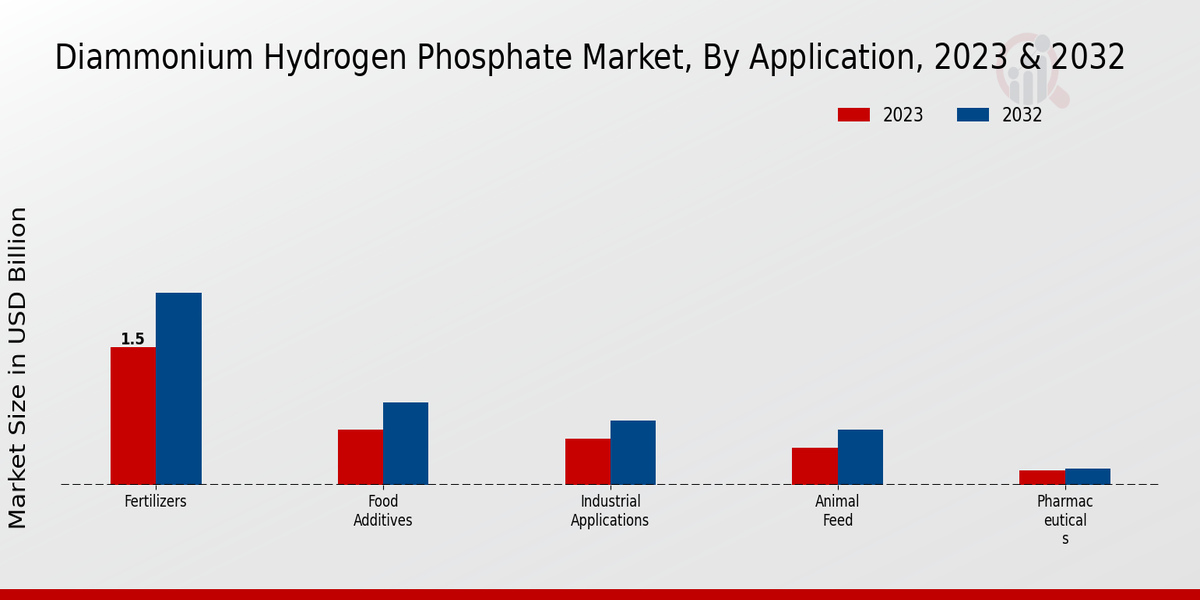 Diammonium Hydrogen Phosphate Market, By Application, 2023 & 2032

2023 2032

Market Size in USD Billion

1.5

Fertilizers

Food Additives

Industrial Applications

Animal Feed

Pharmac eutical s