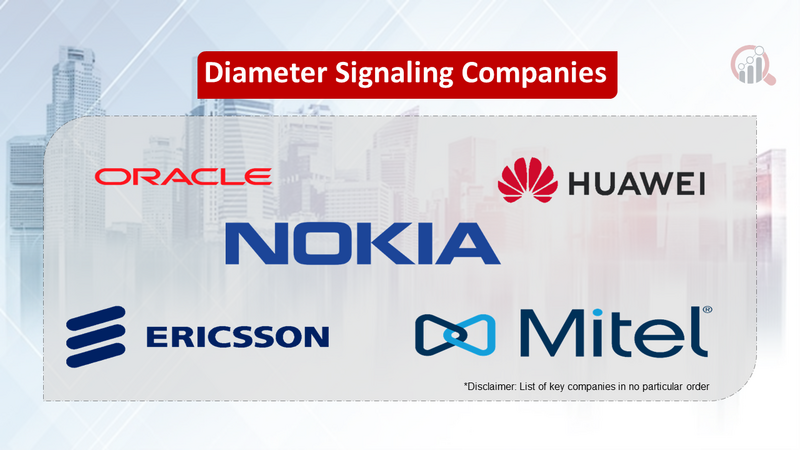 Diameter Signaling Companies

ORACLE

HUAWEI

NOKIA

ERICSSON

Mitel®

*Disclaimer: List of key companies in no particular order