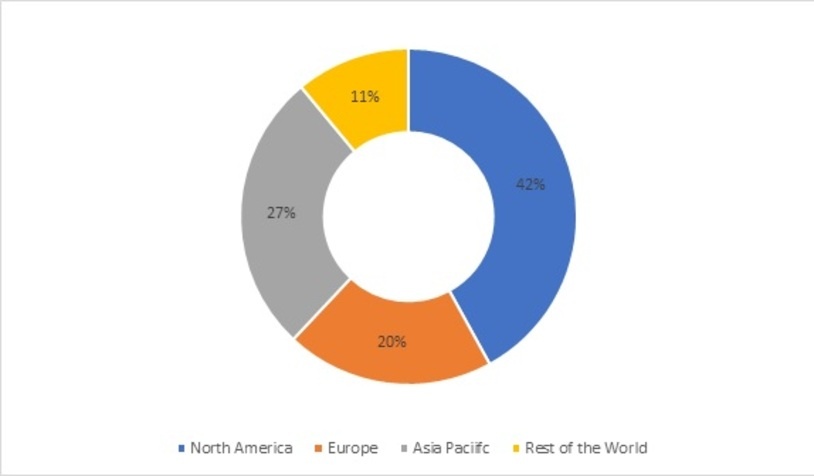 11%

42%

27%

20%

North America Europe Asia Paciifc Rest of the World