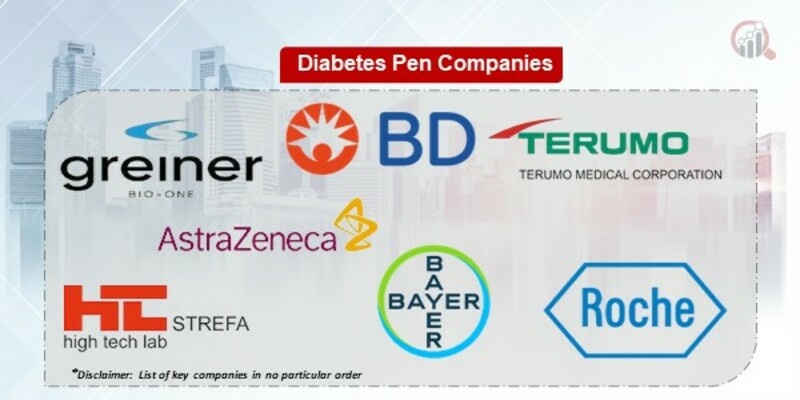 Diabetes Pen Companies

greiner
BIO-ONE

BD

TERUMO
TERUMO MEDICAL CORPORATION

AstraZeneca

HTL
STREFA
high tech lab

BAYER
BAYER

Roche

*Disclaimer: List of key companies in no particular order