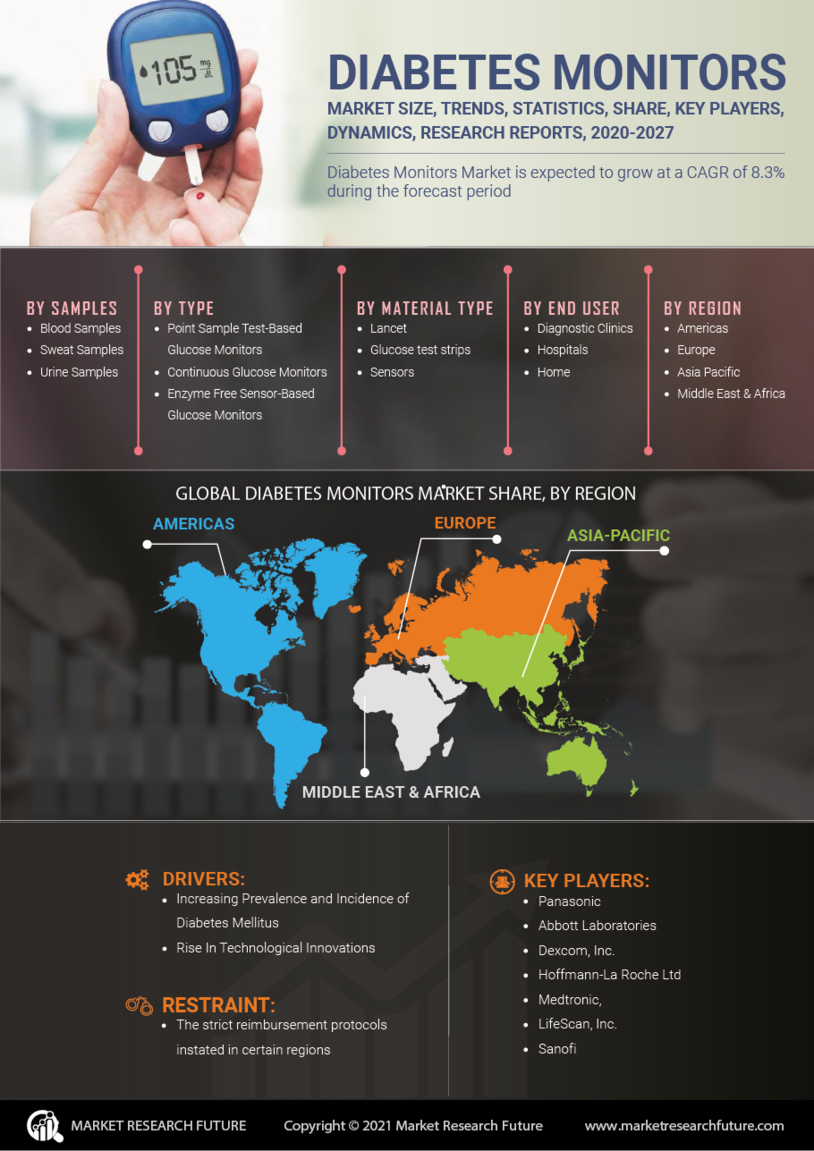 105 mg/dL

DIABETES MONITORS

MARKET SIZE, TRENDS, STATISTICS, SHARE, KEY PLAYERS, DYNAMICS, RESEARCH REPORTS, 2020-2027

Diabetes Monitors Market is expected to grow at a CAGR of 8.3% during the forecast period

BY SAMPLES
- Blood Samples
- Sweat Samples
- Urine Samples

BY TYPE
- Point Sample Test-Based Glucose Monitors
- Continuous Glucose Monitors
- Enzyme Free Sensor-Based Glucose Monitors

BY MATERIAL TYPE
- Lancet
- Glucose test strips
- Sensors

BY END USER
- Diagnostic Clinics
- Hospitals
- Home

BY REGION
- Americas
- Europe
- Asia Pacific
- Middle East & Africa

GLOBAL DIABETES MONITORS MARKET SHARE, BY REGION

AMERICAS

EUROPE

ASIA-PACIFIC

MIDDLE EAST & AFRICA

DRIVERS:
- Increasing Prevalence and Incidence of Diabetes Mellitus
- Rise In Technological Innovations

RESTRAINT:
- The strict reimbursement protocols instated in certain regions

KEY PLAYERS:
- Panasonic
- Abbott Laboratories
- Dexcom, Inc.
- Hoffmann-La Roche Ltd
- Medtronic,
- LifeScan, Inc.
- Sanofi

MARKET RESEARCH FUTURE

Copyright © 2021 Market Research Future

www.marketresearchfuture.com