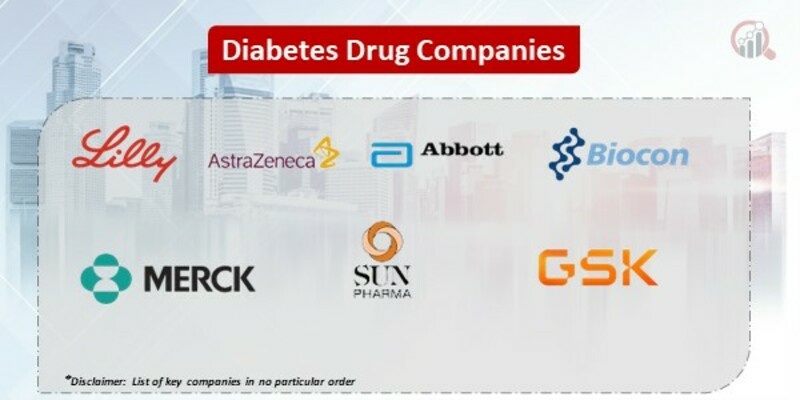 Diabetes Drug Companies

Lilly

AstraZeneca

Abbott

Biocon

MERCK

SUN PHARMA

GSK

*Disclaimer: List of key companies in no particular order