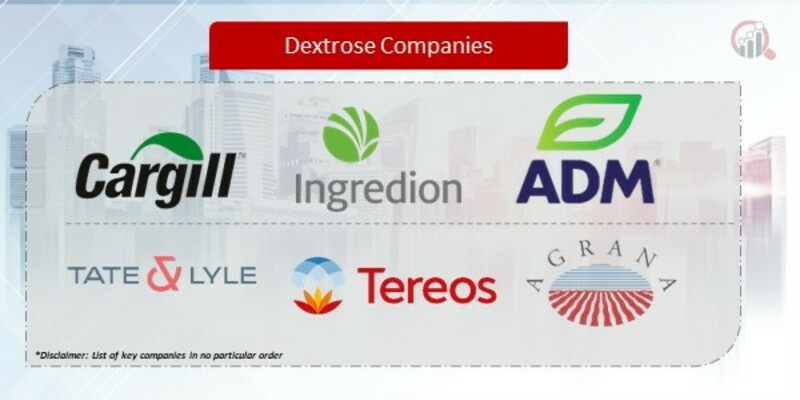 Dextrose Companies

Cargill

Ingredion

ADM

TATE & LYLE

Tereos

AGRANA

*Disclaimer: List of key companies in no particular order