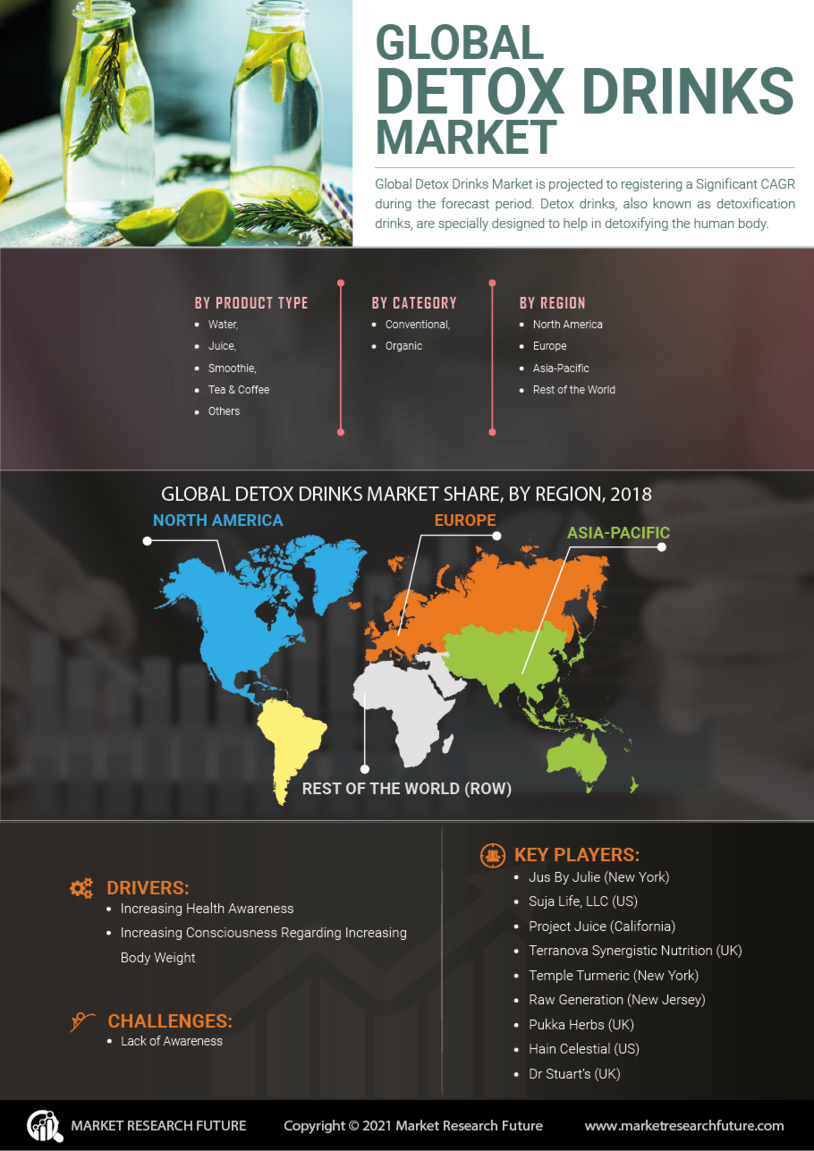 GLOBAL
DETOX DRINKS
MARKET

Global Detox Drinks Market is projected to registering a Significant CAGR during the forecast period. Detox drinks, also known as detoxification drinks, are specially designed to help in detoxifying the human body.

BY PRODUCT TYPE
- Water,
- Juice,
- Smoothie,
- Tea & Coffee
- Others

BY CATEGORY
- Conventional,
- Organic

BY REGION
- North America
- Europe
- Asia-Pacific
- Rest of the World

GLOBAL DETOX DRINKS MARKET SHARE, BY REGION, 2018

NORTH AMERICA

EUROPE

ASIA-PACIFIC

REST OF THE WORLD (ROW)

DRIVERS:
- Increasing Health Awareness
- Increasing Consciousness Regarding Increasing Body Weight

CHALLENGES:
- Lack of Awareness

KEY PLAYERS:
- Jus By Julie (New York)
- Suja Life, LLC (US)
- Project Juice (California)
- Terranova Synergistic Nutrition (UK)
- Temple Turmeric (New York)
- Raw Generation (New Jersey)
- Pukka Herbs (UK)
- Hain Celestial (US)
- Dr Stuart's (UK)

MARKET RESEARCH FUTURE

Copyright © 2021 Market Research Future

www.marketresearchfuture.com