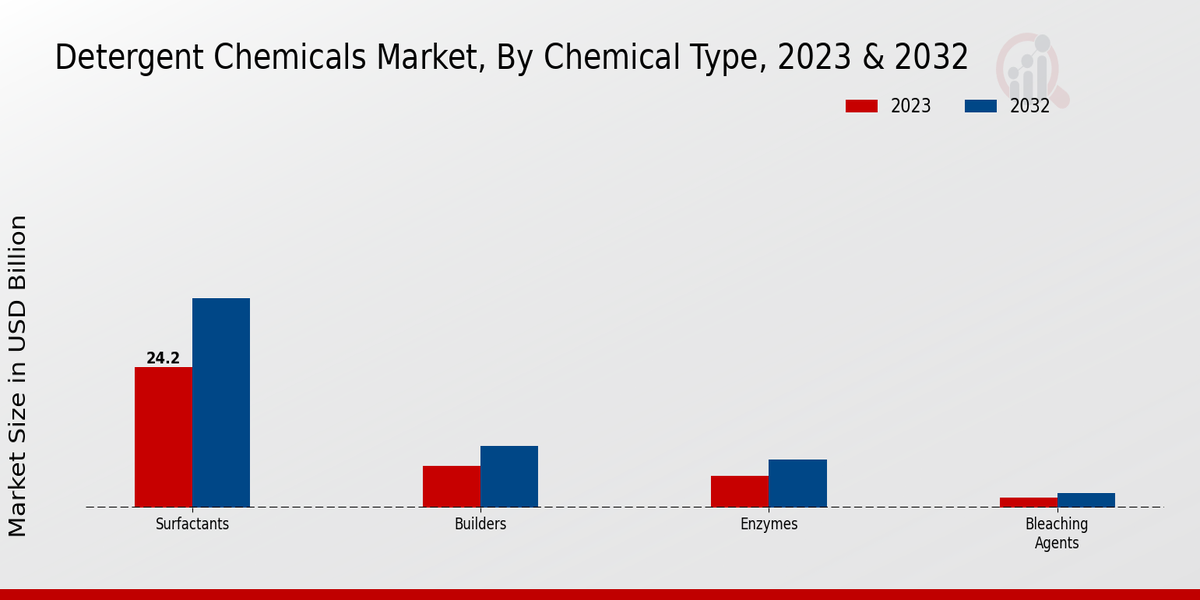 Detergent Chemicals Market, By Chemical Type, 2023 & 2032

2023
2032

Market Size in USD Billion

24.2

Surfactants
Builders
Enzymes
Bleaching Agents