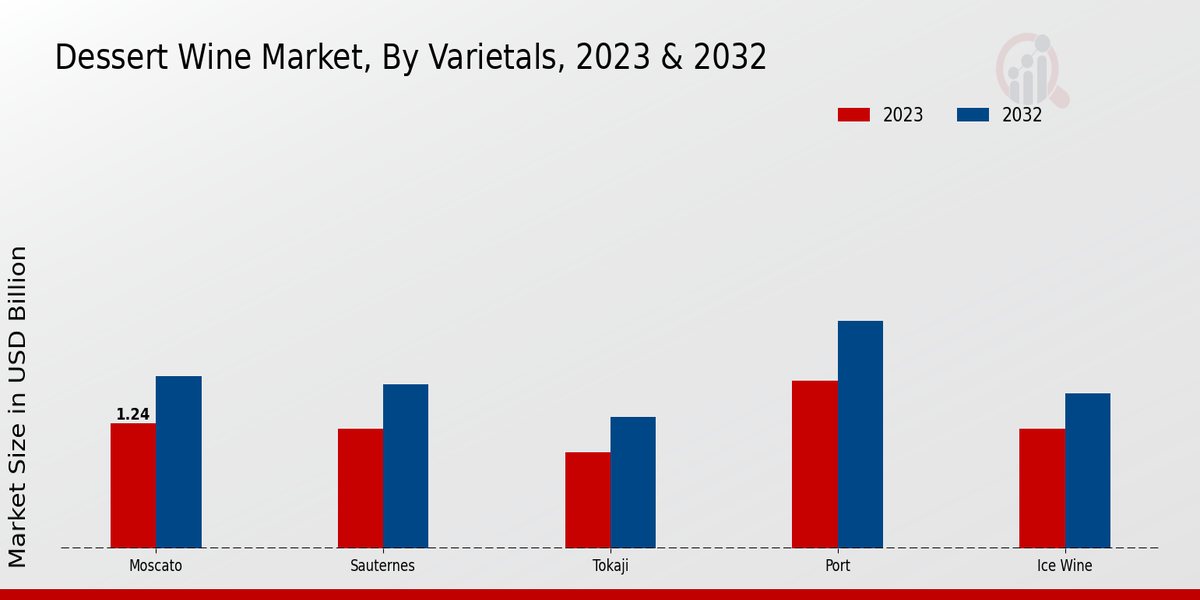 Dessert Wine Market, By Varietals, 2023 & 2032

2023
2032

Market Size in USD Billion

1.24

Moscato
Sauternes
Tokaji
Port
Ice Wine