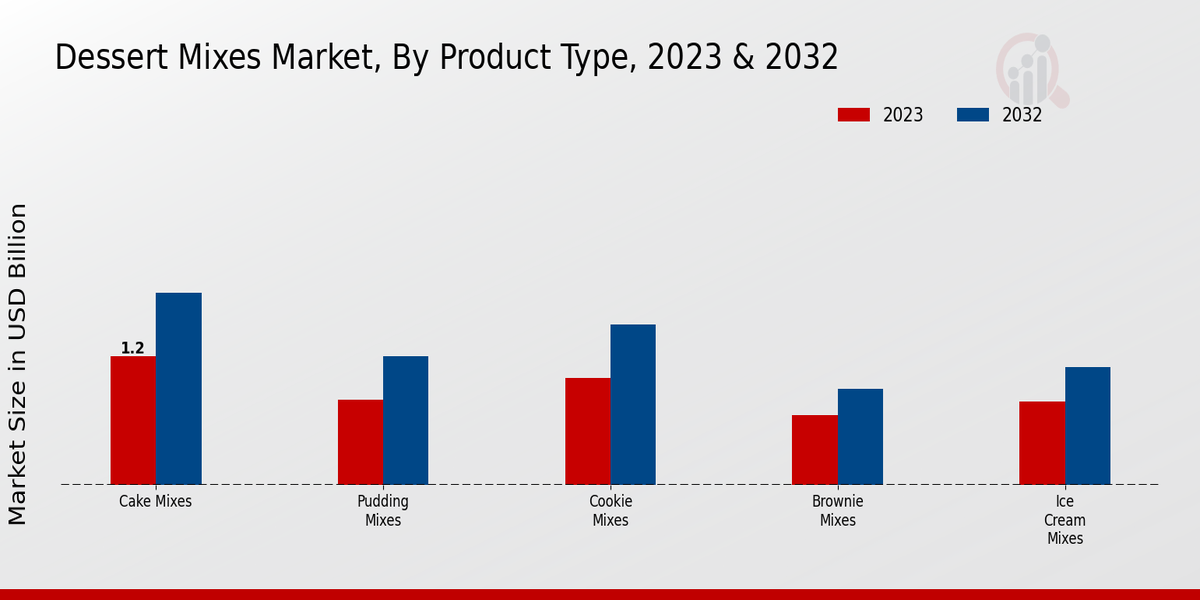 Dessert Mixes Market, By Product Type, 2023 & 2032

2023
2032

Market Size in USD Billion

1.2

Cake Mixes
Pudding Mixes
Cookie Mixes
Brownie Mixes
Ice Cream Mixes