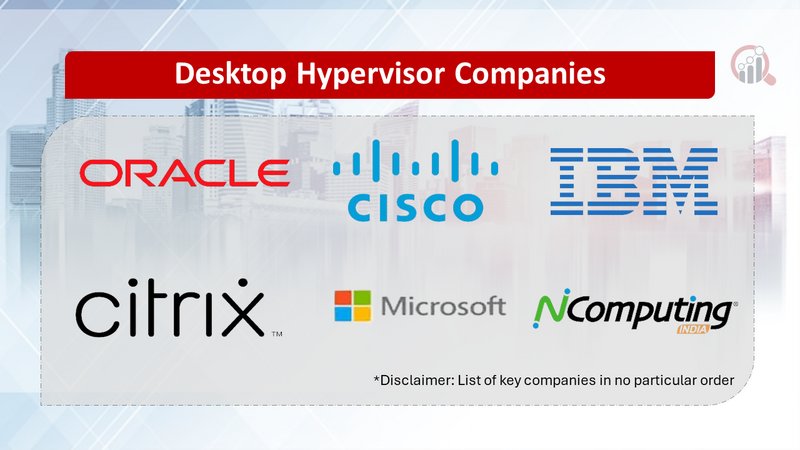 Desktop Hypervisor Companies

ORACLE

CISCO

IBM

citrix™

Microsoft

NComputing® INDIA

*Disclaimer: List of key companies in no particular order