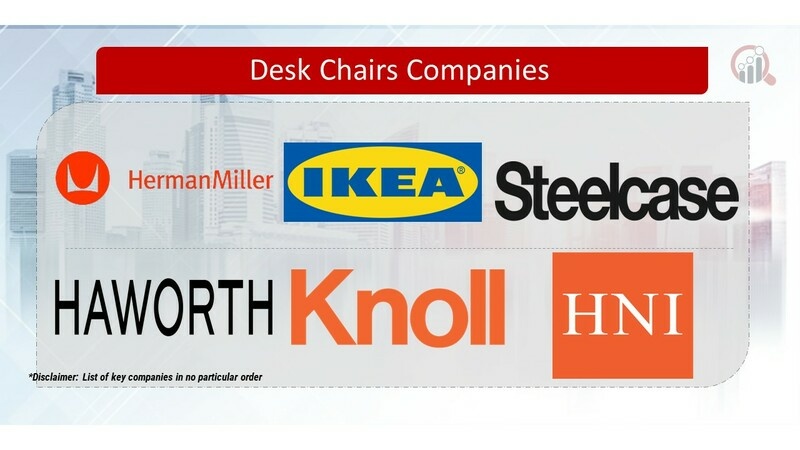 Desk Chairs Companies

HermanMiller

IKEA®

Steelcase

HAWORTH

Knoll

HNI

*Disclaimer: List of key companies in no particular order