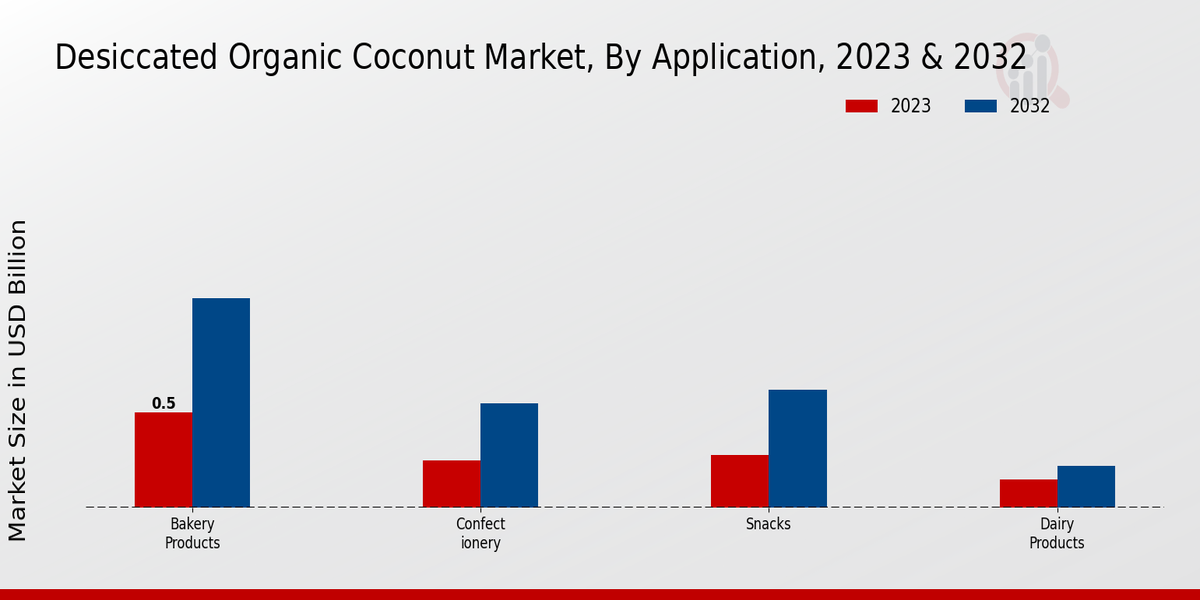 Desiccated Organic Coconut Market, By Application, 2023 & 2032

2023
2032

Market Size in USD Billion

0.5

Bakery Products

Confect ionery

Snacks

Dairy Products