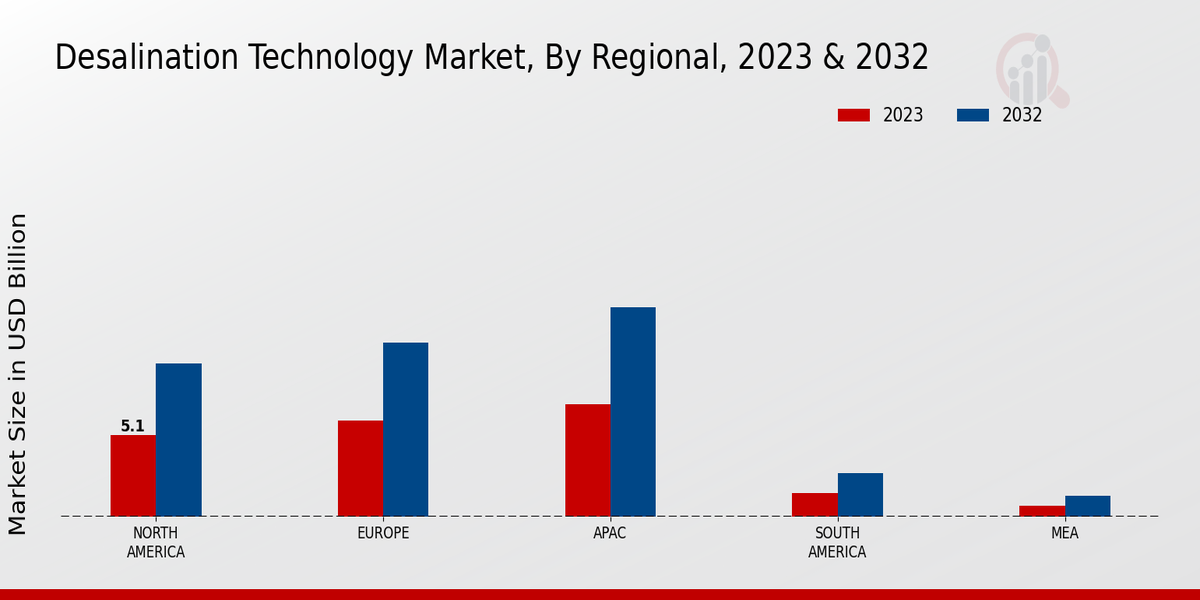 Desalination Technology Market, By Regional, 2023 & 2032

2023 2032

Market Size in USD Billion

5.1

NORTH AMERICA

EUROPE

APAC

SOUTH AMERICA

MEA