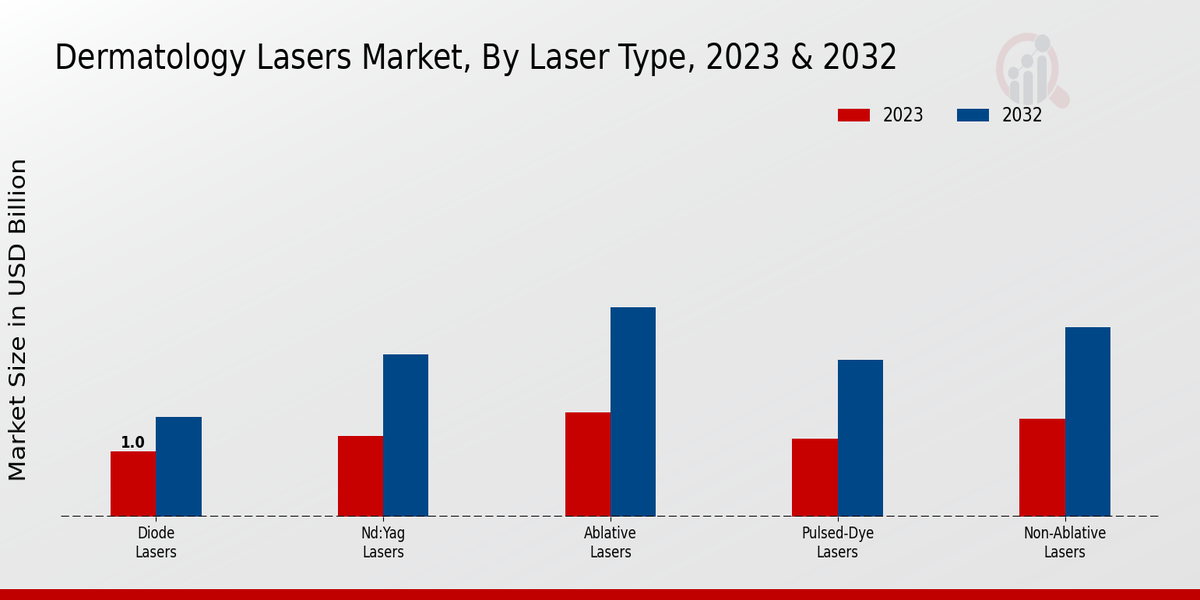 Dermatology Lasers Market, By Laser Type, 2023 & 2032

2023
2032

Market Size in USD Billion

1.0

Diode Lasers
Nd:Yag Lasers
Ablative Lasers
Pulsed-Dye Lasers
Non-Ablative Lasers