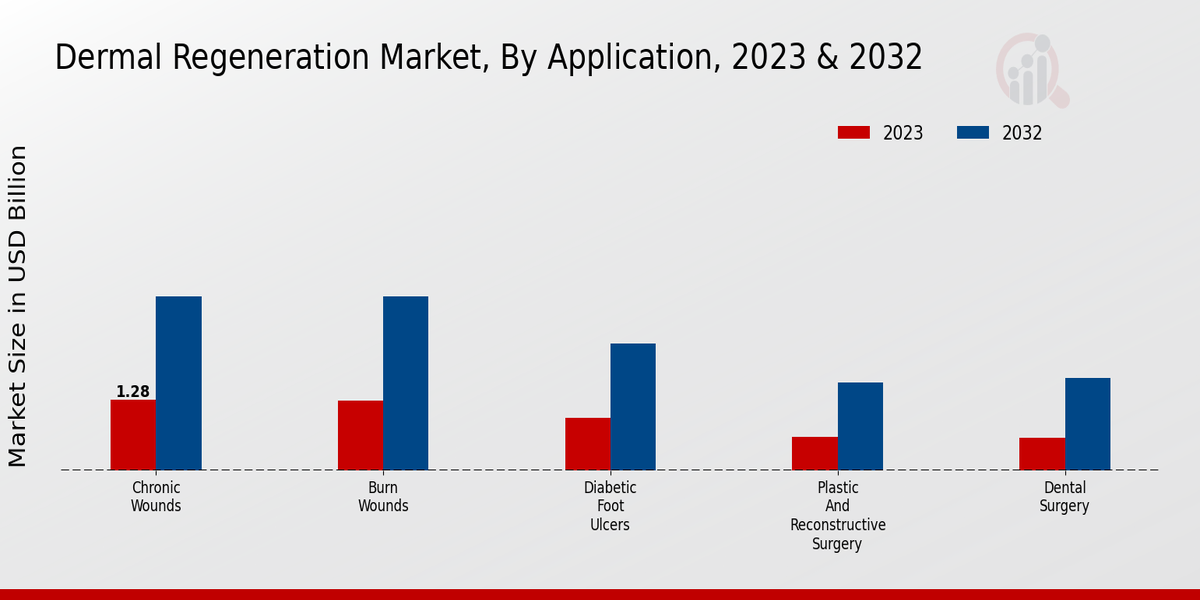 Dermal Regeneration Market, By Application, 2023 & 2032

2023
2032

Market Size in USD Billion

1.28

Chronic Wounds

Burn Wounds

Diabetic Foot Ulcers

Plastic And Reconstructive Surgery

Dental Surgery