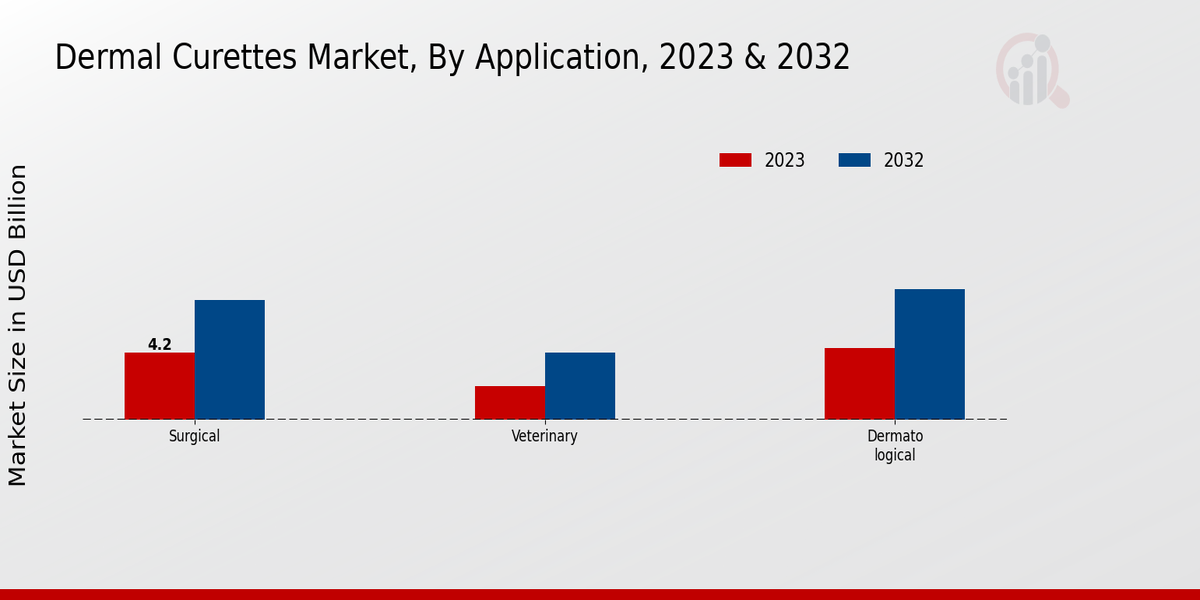 Dermal Curettes Market, By Application, 2023 & 2032

2023
2032

Market Size in USD Billion

4.2

Surgical
Veterinary
Dermato logical