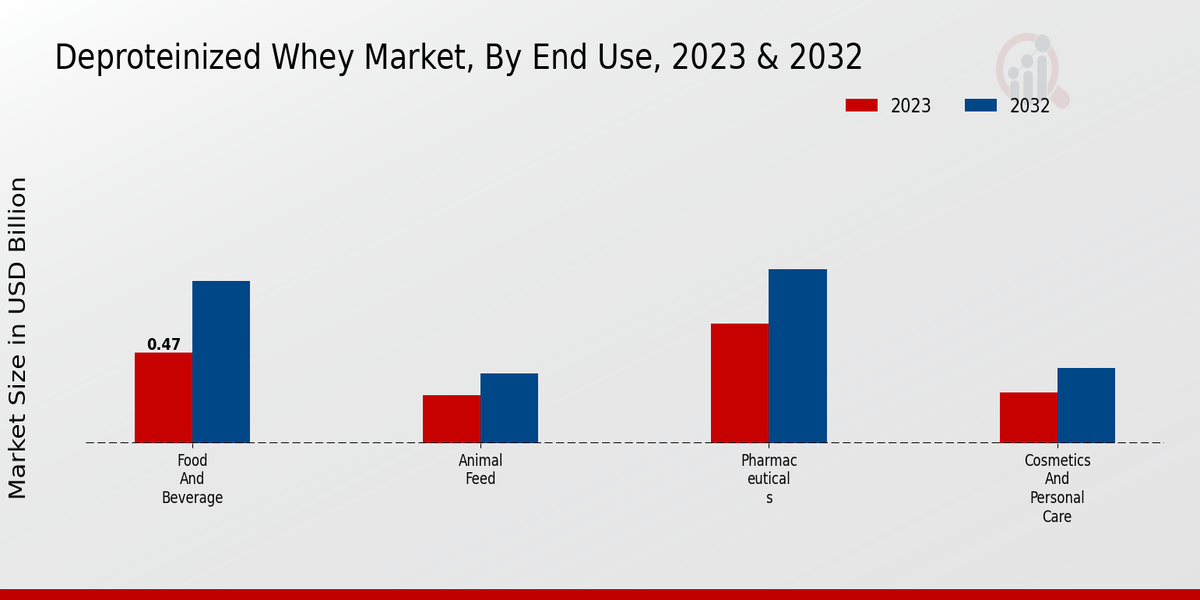 Deproteinized Whey Market, By End Use, 2023 & 2032

2023 2032

Market Size in USD Billion

0.47

Food And Beverage

Animal Feed

Pharmac eutical s

Cosmetics And Personal Care