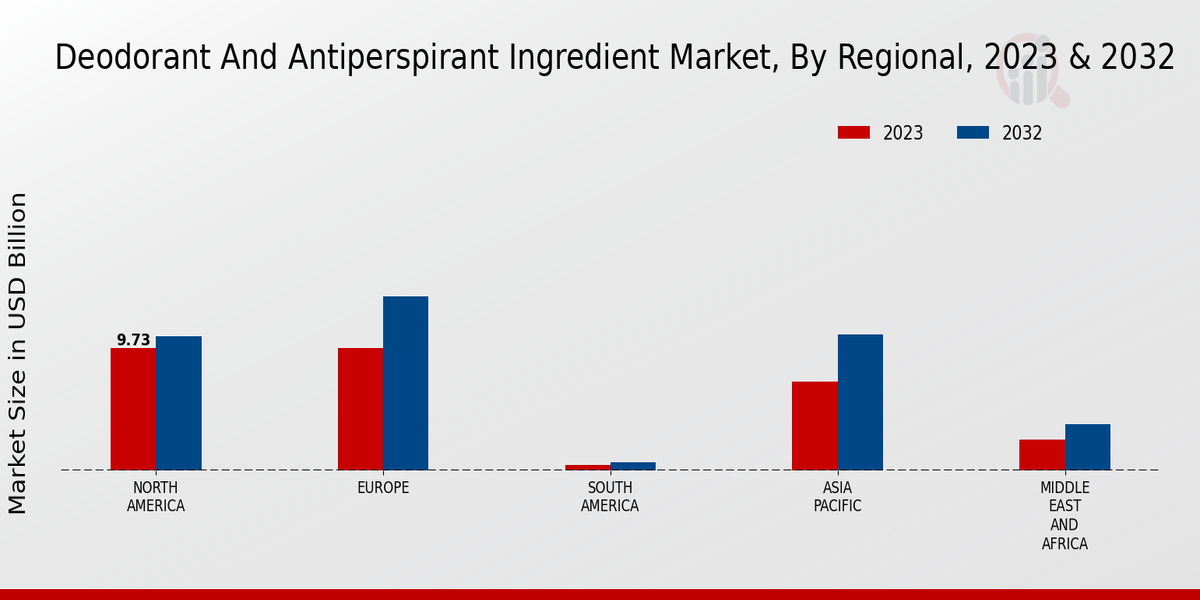 Deodorant And Antiperspirant Ingredient Market, By Regional, 2023 & 2032

2023 2032

Market Size in USD Billion

9.73

NORTH AMERICA

EUROPE

SOUTH AMERICA

ASIA PACIFIC

MIDDLE EAST AND AFRICA