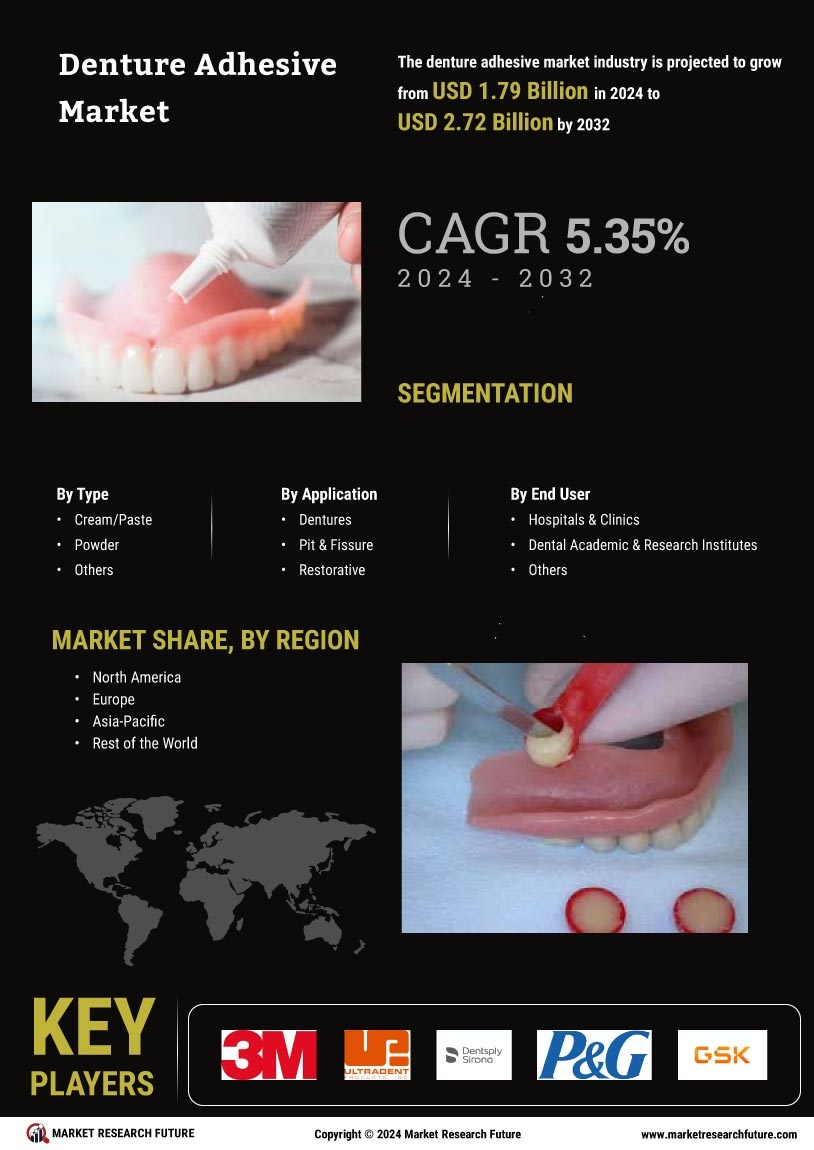 Denture Adhesive Market

The denture adhesive market industry is projected to grow from USD 1.79 Billion in 2024 to USD 2.72 Billion by 2032

CAGR 5.35%
2024 - 2032

SEGMENTATION

By Type
• Cream/Paste
• Powder
• Others

By Application
• Dentures
• Pit & Fissure
• Restorative

By End User
• Hospitals & Clinics
• Dental Academic & Research Institutes
• Others

MARKET SHARE, BY REGION
• North America
• Europe
• Asia-Pacific
• Rest of the World

KEY PLAYERS

3M
ULTRADENT PRODUCTS, INC.
Dentsply Sirona
P&G
GSK

MARKET RESEARCH FUTURE
Copyright © 2024 Market Research Future
www.marketresearchfuture.com