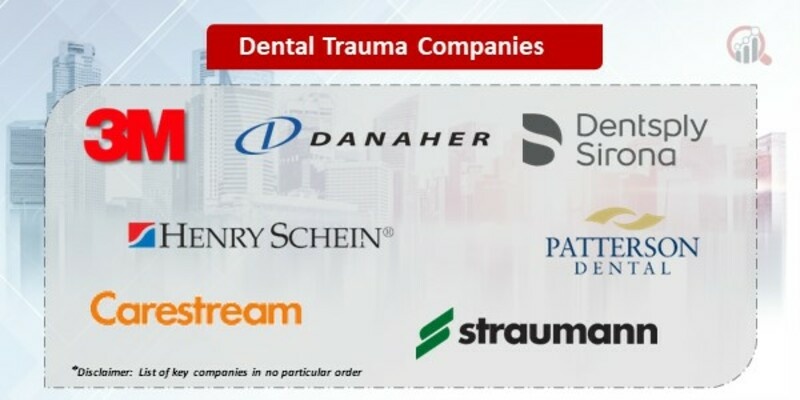 Dental Trauma Companies

3M

DANAHER

Dentsply Sirona

HENRY SCHEIN®

PATTERSON DENTAL

Carestream

straumann

*Disclaimer: List of key companies in no particular order