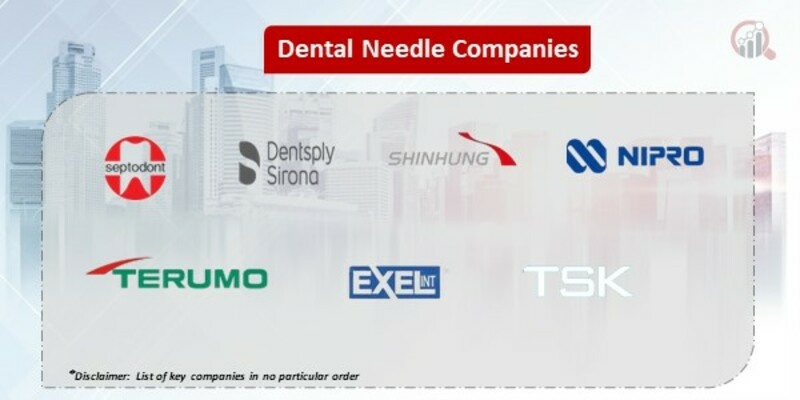 Dental Needle Companies

septodont

Dentsply Sirona

SHINHUNG

NIPRO

TERUMO

EXEL INT

TSK

*Disclaimer: List of key companies in no particular order