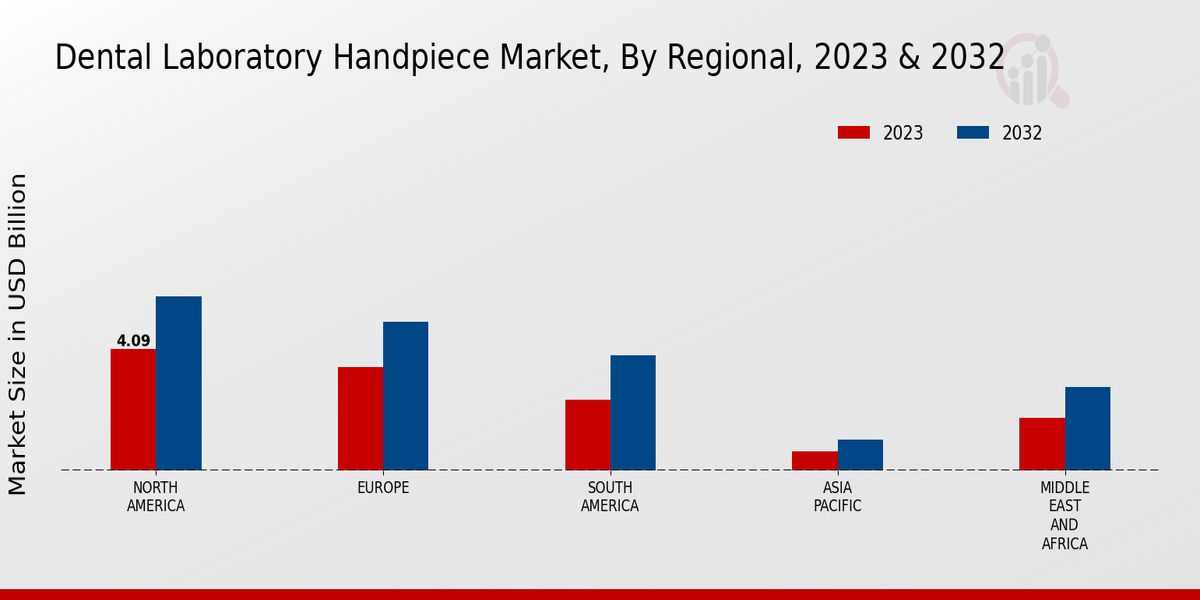 Dental Laboratory Handpiece Market, By Regional, 2023 & 2032

2023
2032

Market Size in USD Billion

4.09

NORTH AMERICA
EUROPE
SOUTH AMERICA
ASIA PACIFIC
MIDDLE EAST AND AFRICA