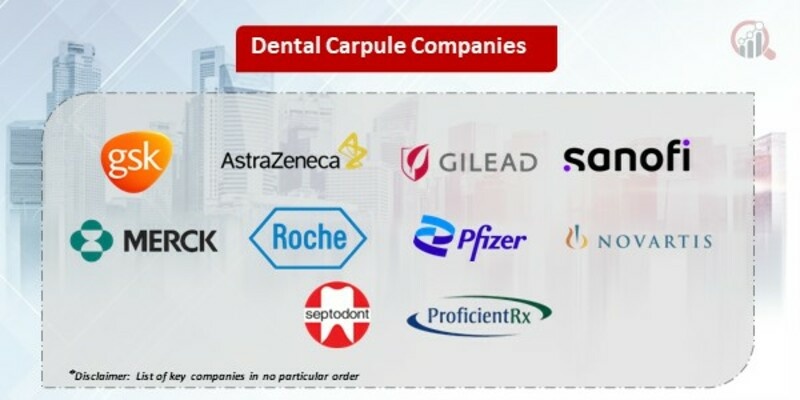 Dental Carpule Companies

gsk

AstraZeneca

GILEAD

sanofi

MERCK

Roche

Pfizer

NOVARTIS

septodont

ProficientRx

*Disclaimer: List of key companies in no particular order