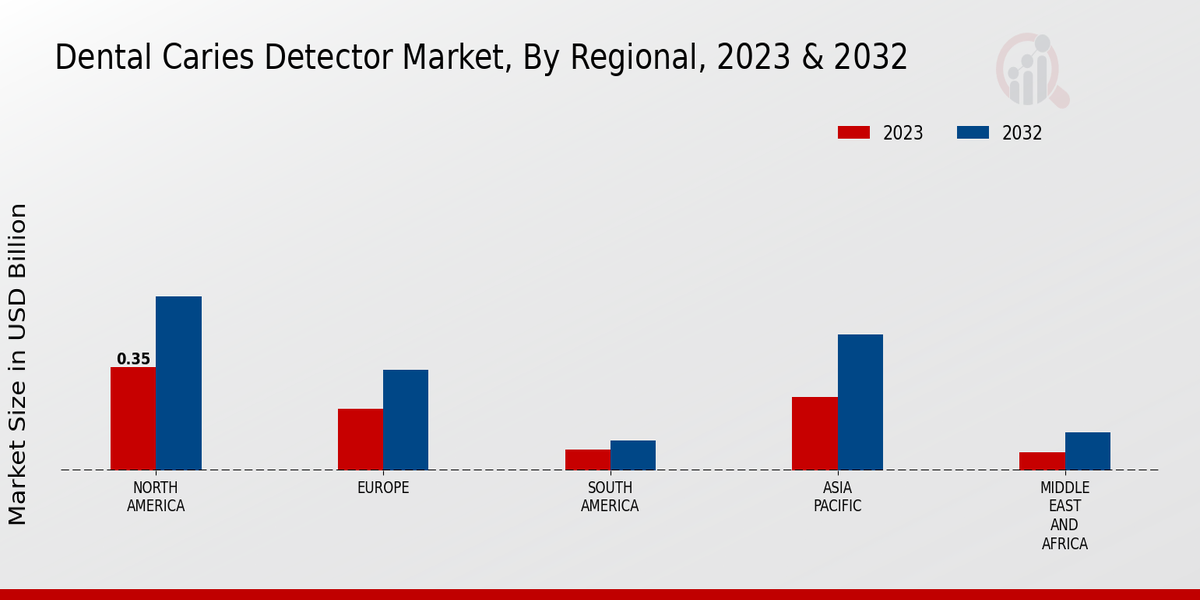 Dental Caries Detector Market, By Regional, 2023 & 2032

2023
2032

Market Size in USD Billion

0.35

NORTH AMERICA
EUROPE
SOUTH AMERICA
ASIA PACIFIC
MIDDLE EAST AND AFRICA