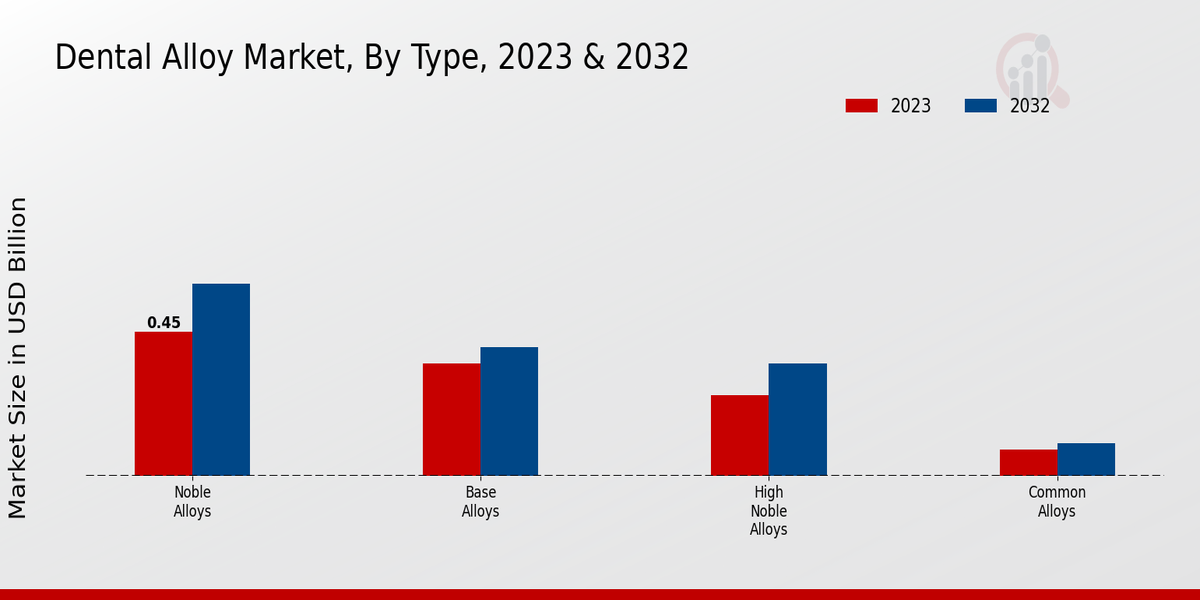 Dental Alloy Market, By Type, 2023 & 2032

2023 2032

Market Size in USD Billion

0.45

Noble Alloys

Base Alloys

High Noble Alloys

Common Alloys