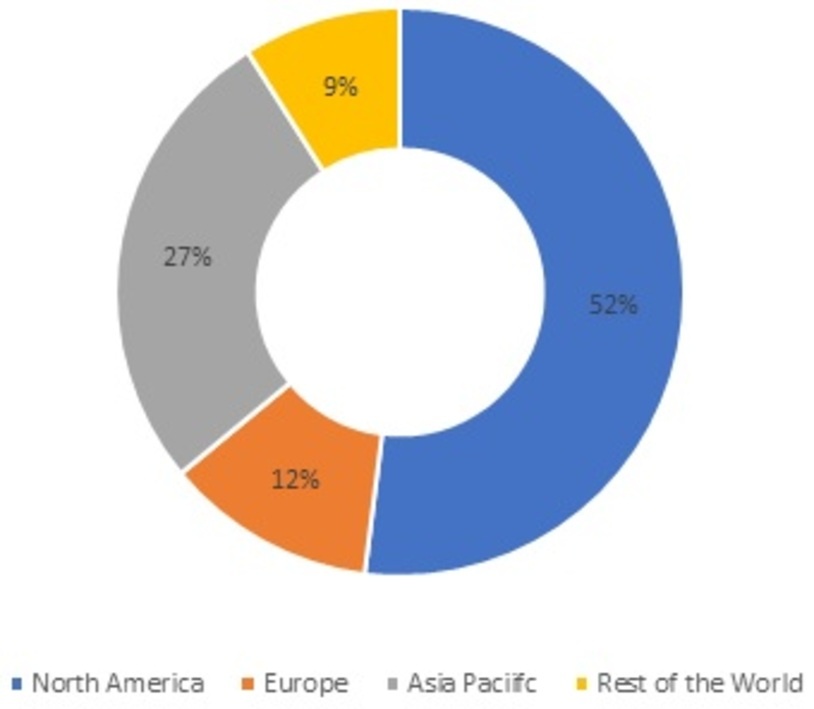 9%

27%

52%

12%

North America  Europe  Asia Paciifc  Rest of the World