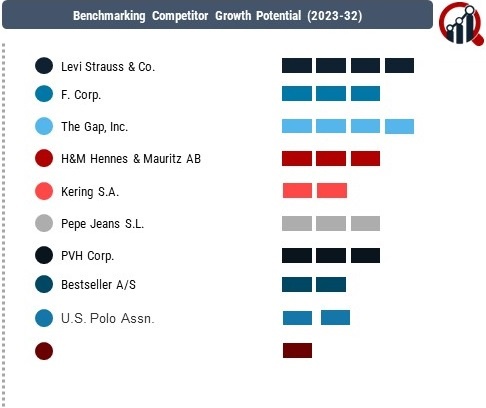 Benchmarking Competitor Growth Potential (2023-32)

Levi Strauss & Co.

F. Corp.

The Gap, Inc.

H&M Hennes & Mauritz AB

Kering S.A.

Pepe Jeans S.L.

PVH Corp.

Bestseller A/S

U.S. Polo Assn.