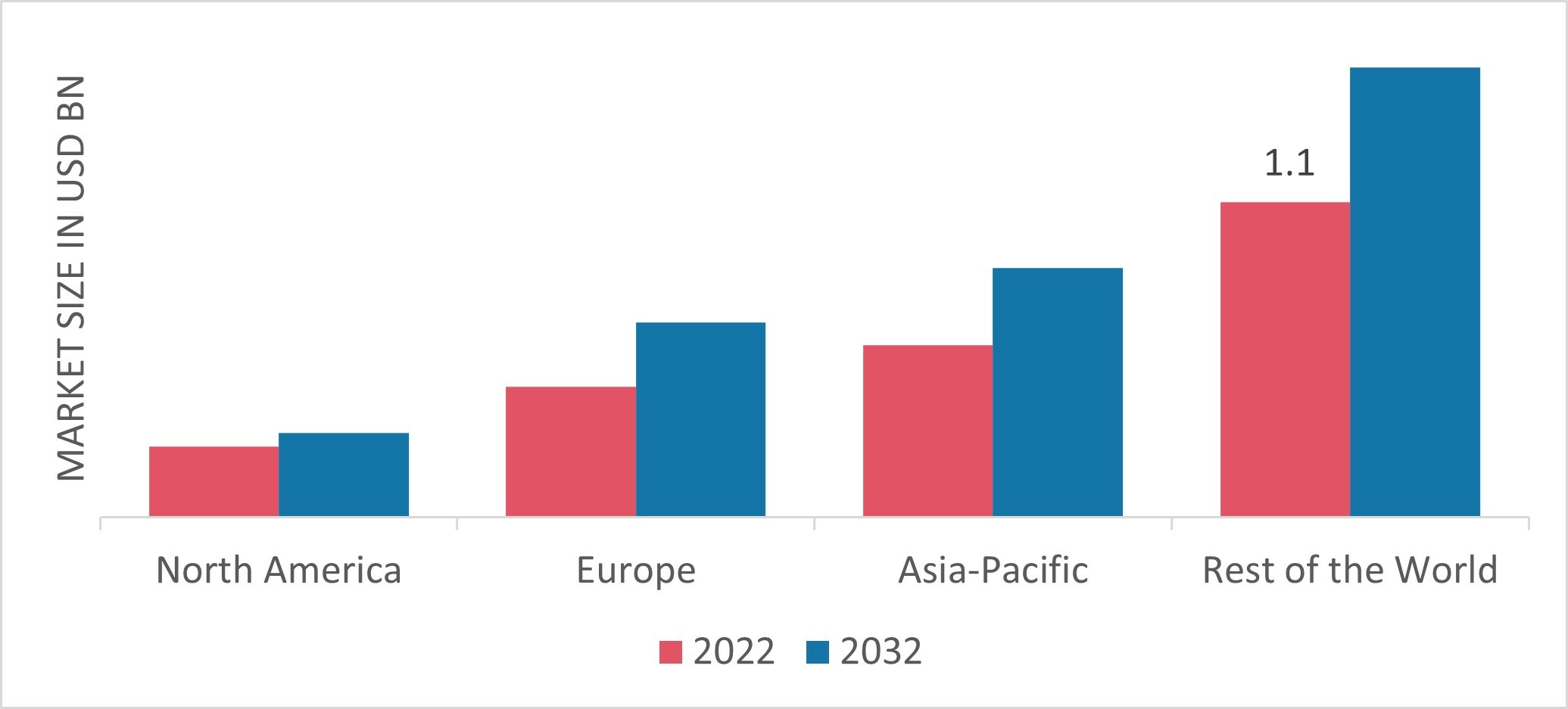 MARKET SIZE IN USD BN

1.1

North America
Europe
Asia-Pacific
Rest of the World

2022
2032