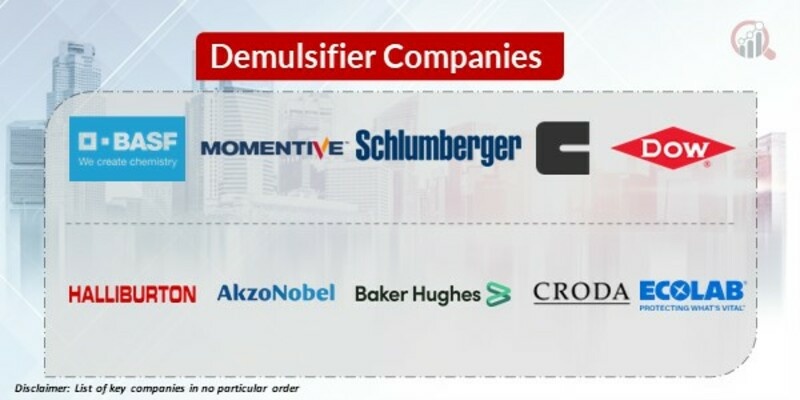 Demulsifier Companies

BASF
We create chemistry

MOMENTIVE

Schlumberger

DOW

HALLIBURTON

AkzoNobel

Baker Hughes

CRODA

ECOLAB
PROTECTING WHAT'S VITAL

Disclaimer: List of key companies in no particular order