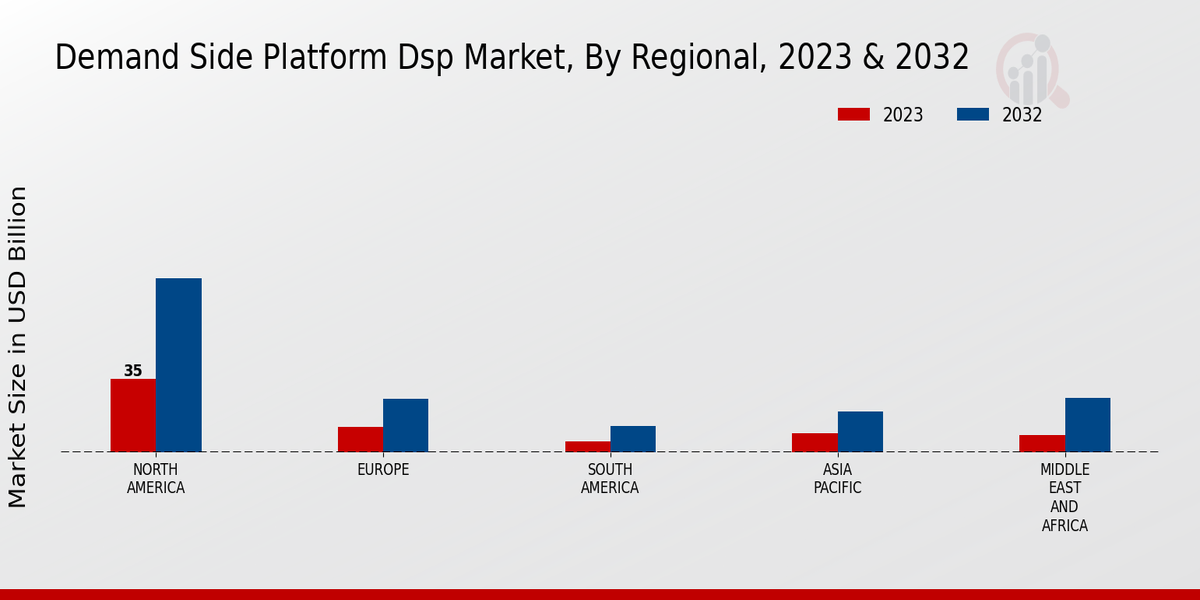 Demand Side Platform Dsp Market, By Regional, 2023 & 2032

2023
2032

Market Size in USD Billion

35

NORTH AMERICA
EUROPE
SOUTH AMERICA
ASIA PACIFIC
MIDDLE EAST AND AFRICA