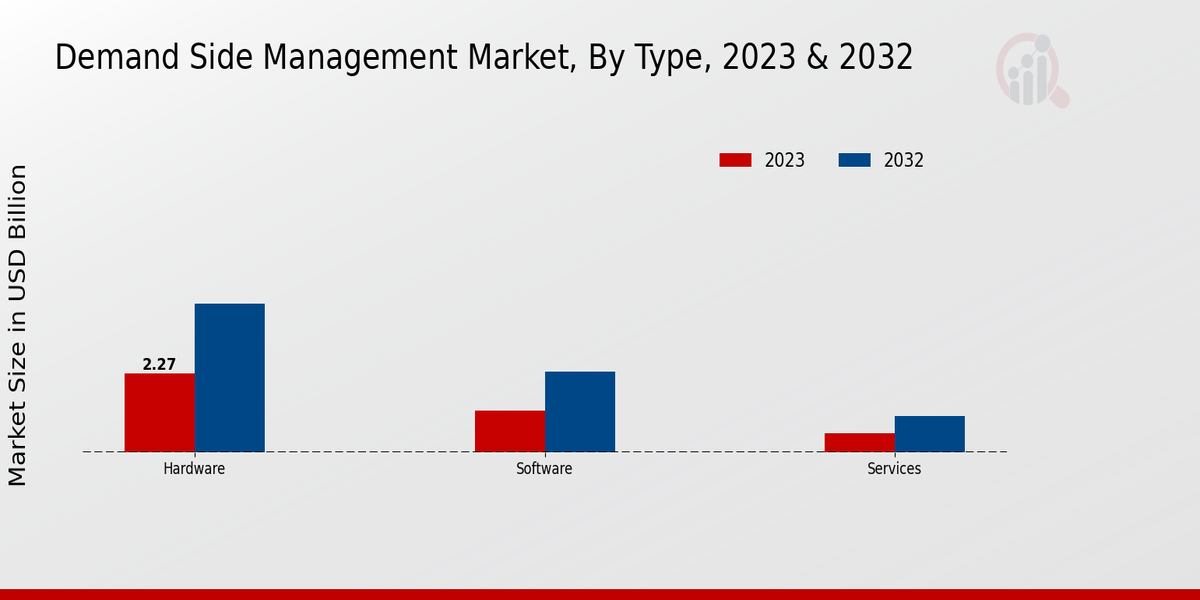 Demand Side Management Market, By Type, 2023 & 2032

2023
2032

Market Size in USD Billion

2.27

Hardware
Software
Services